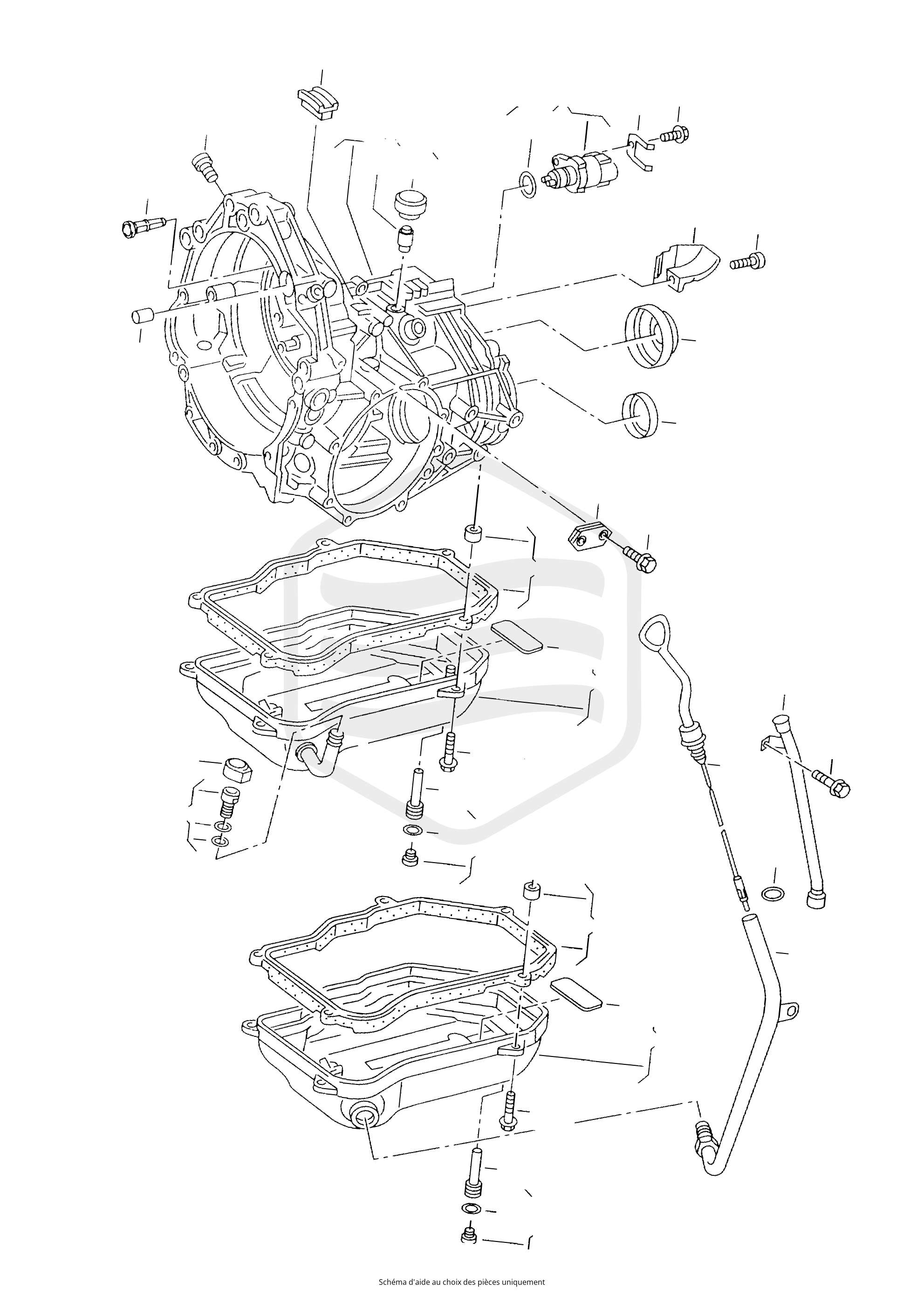 Schéma d'aide au choix des pièces uniquement