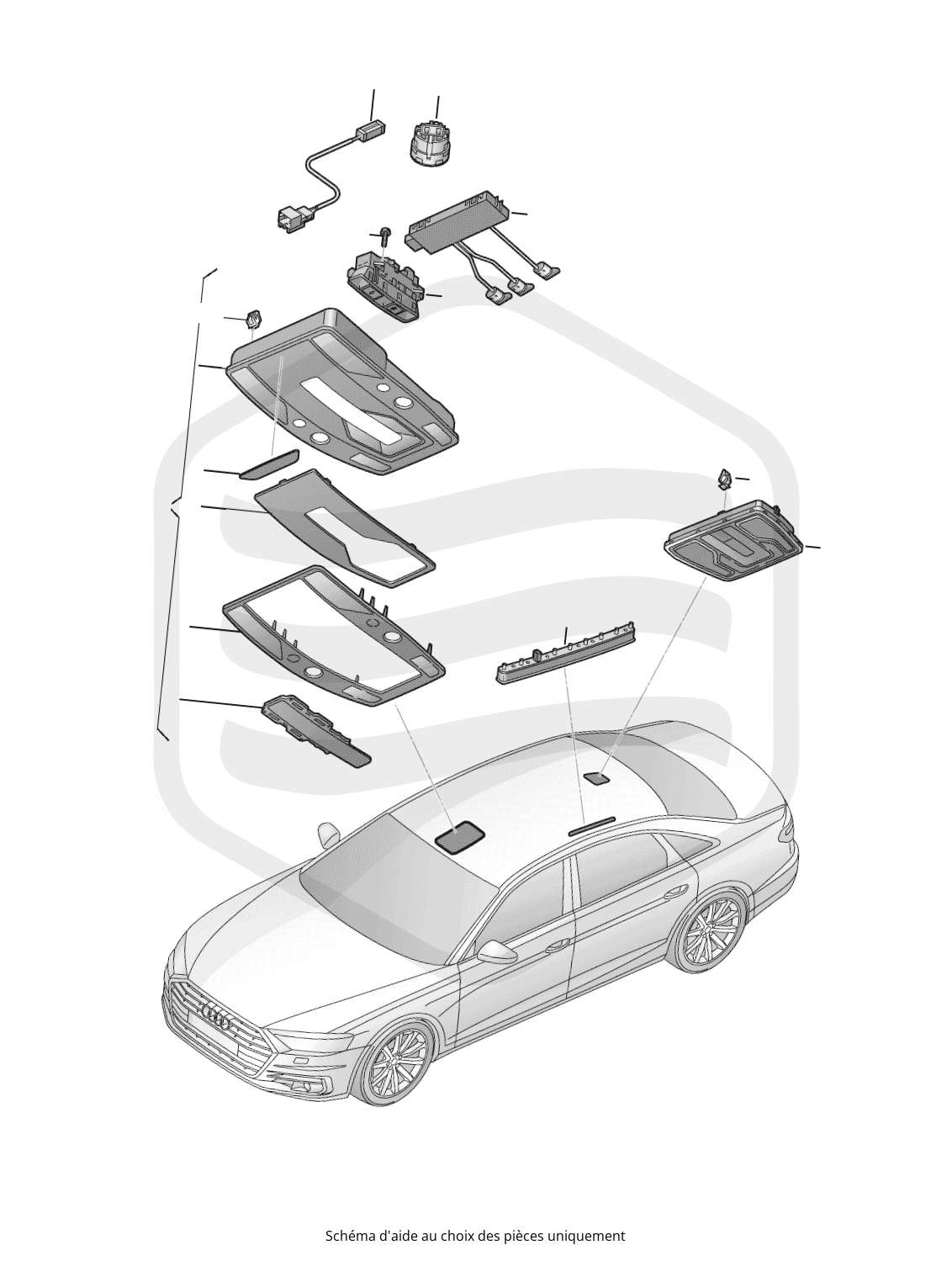 Schéma d'aide au choix des pièces uniquement