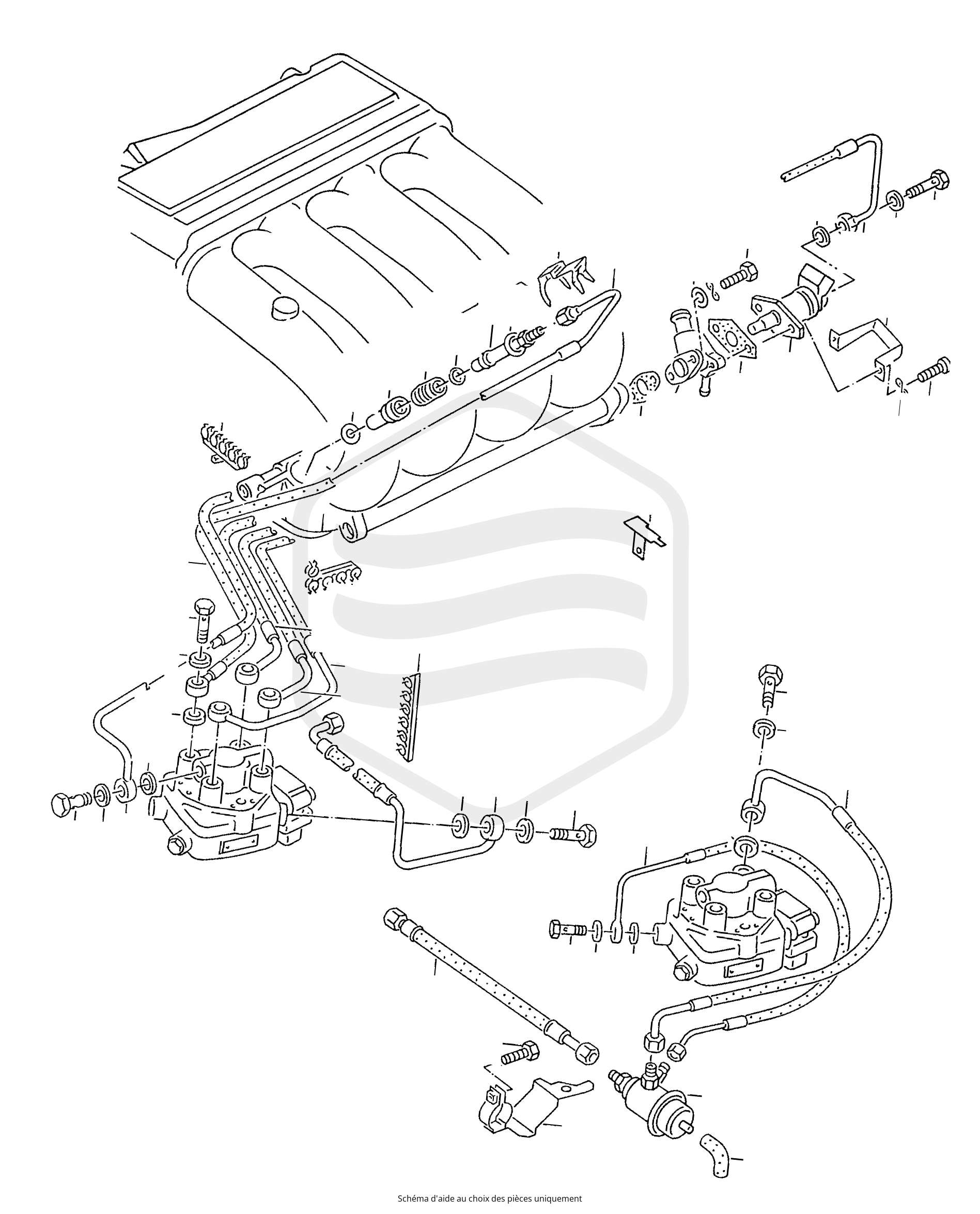 Schéma d'aide au choix des pièces uniquement