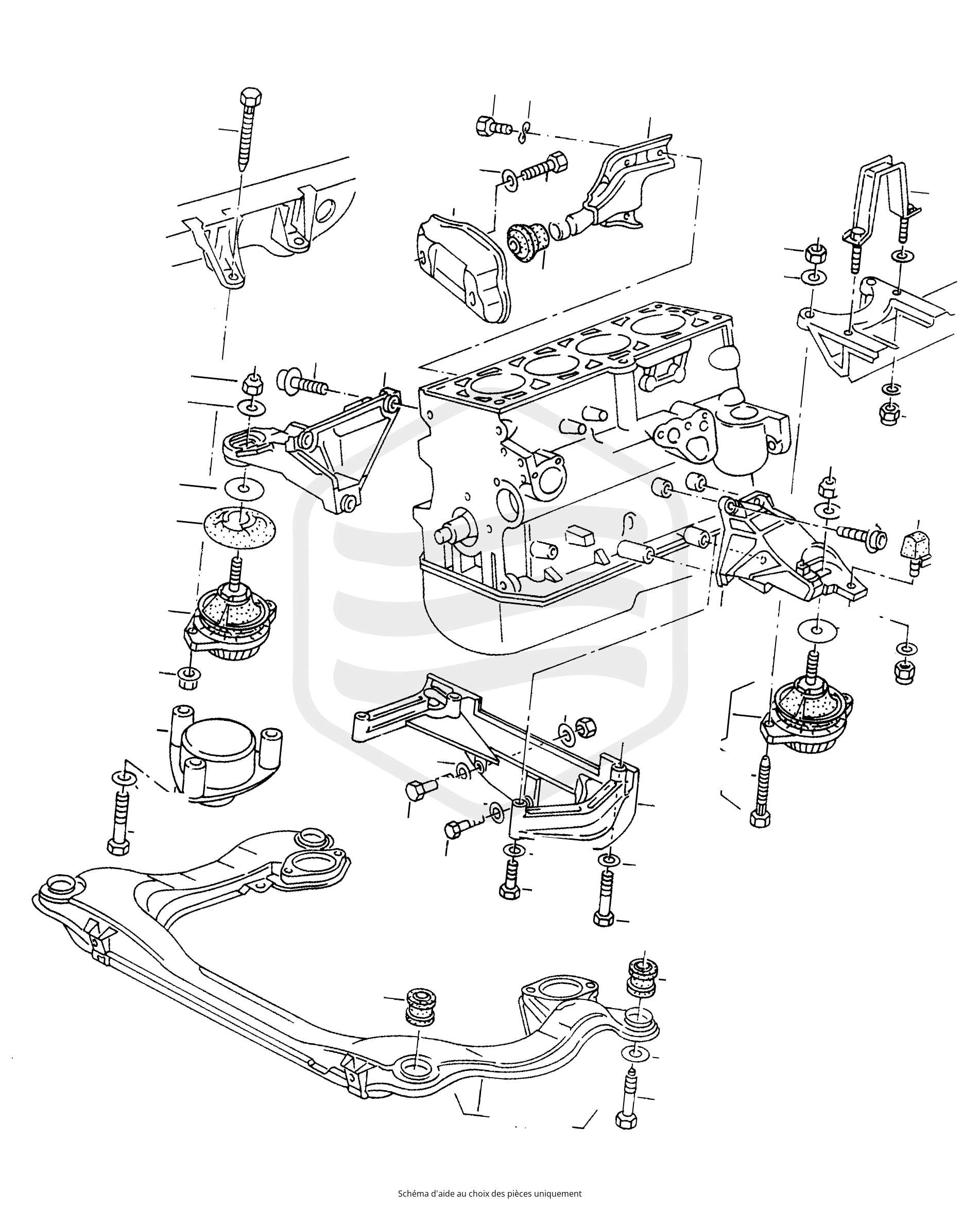 Schéma d'aide au choix des pièces uniquement