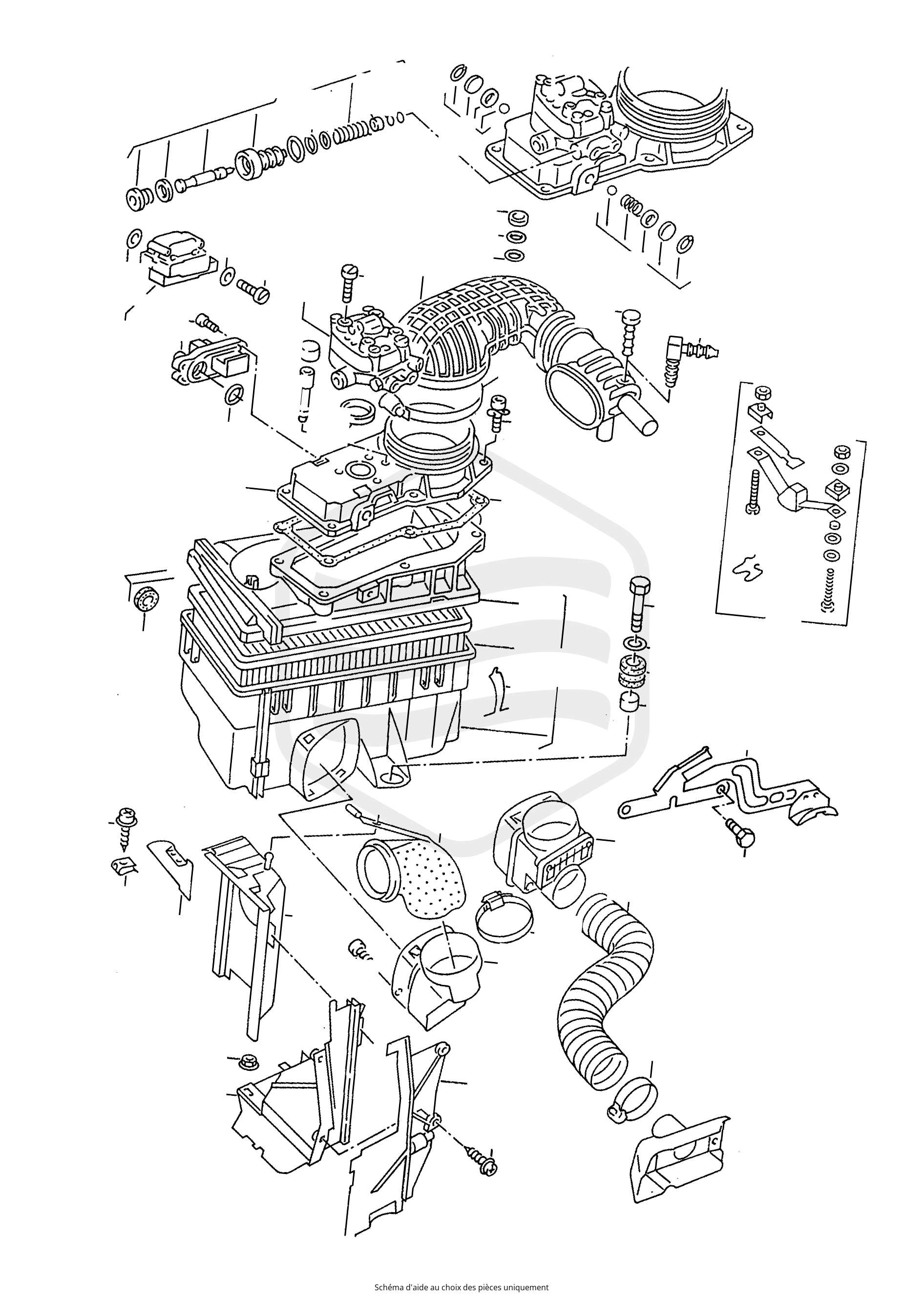 Schéma d'aide au choix des pièces uniquement