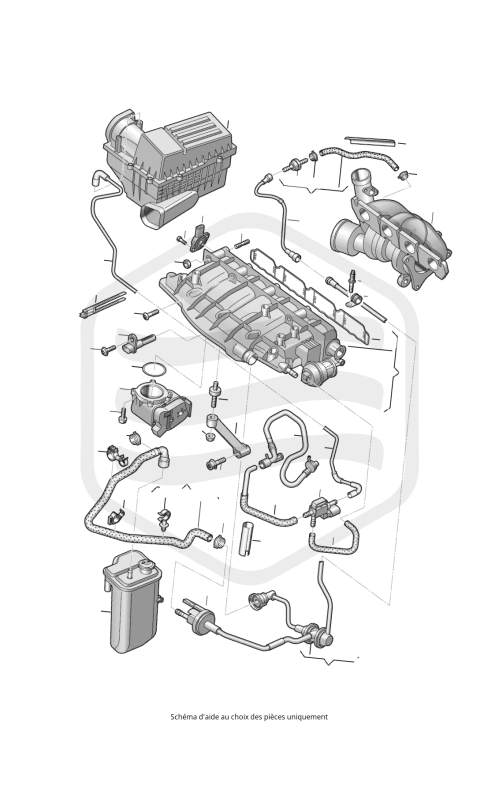 Schéma d'aide au choix des pièces uniquement