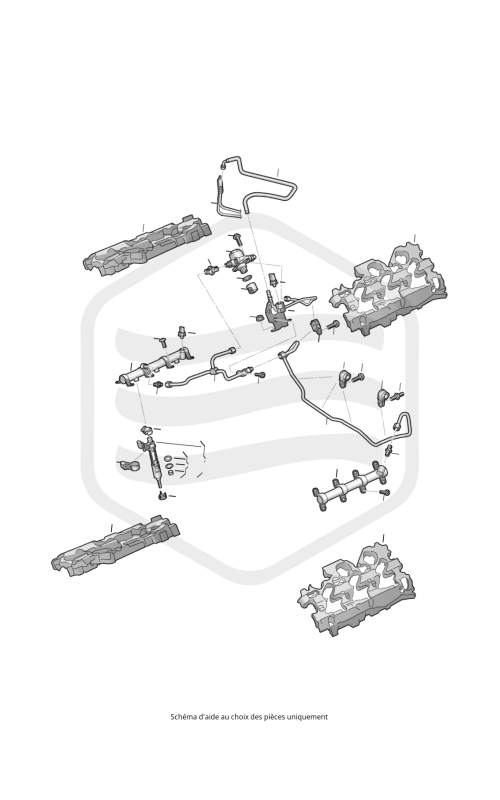 Schéma d'aide au choix des pièces uniquement