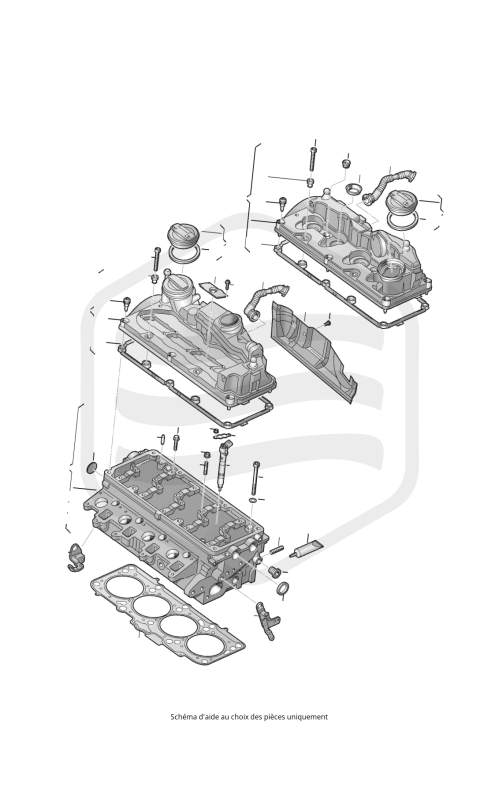 Schéma d'aide au choix des pièces uniquement