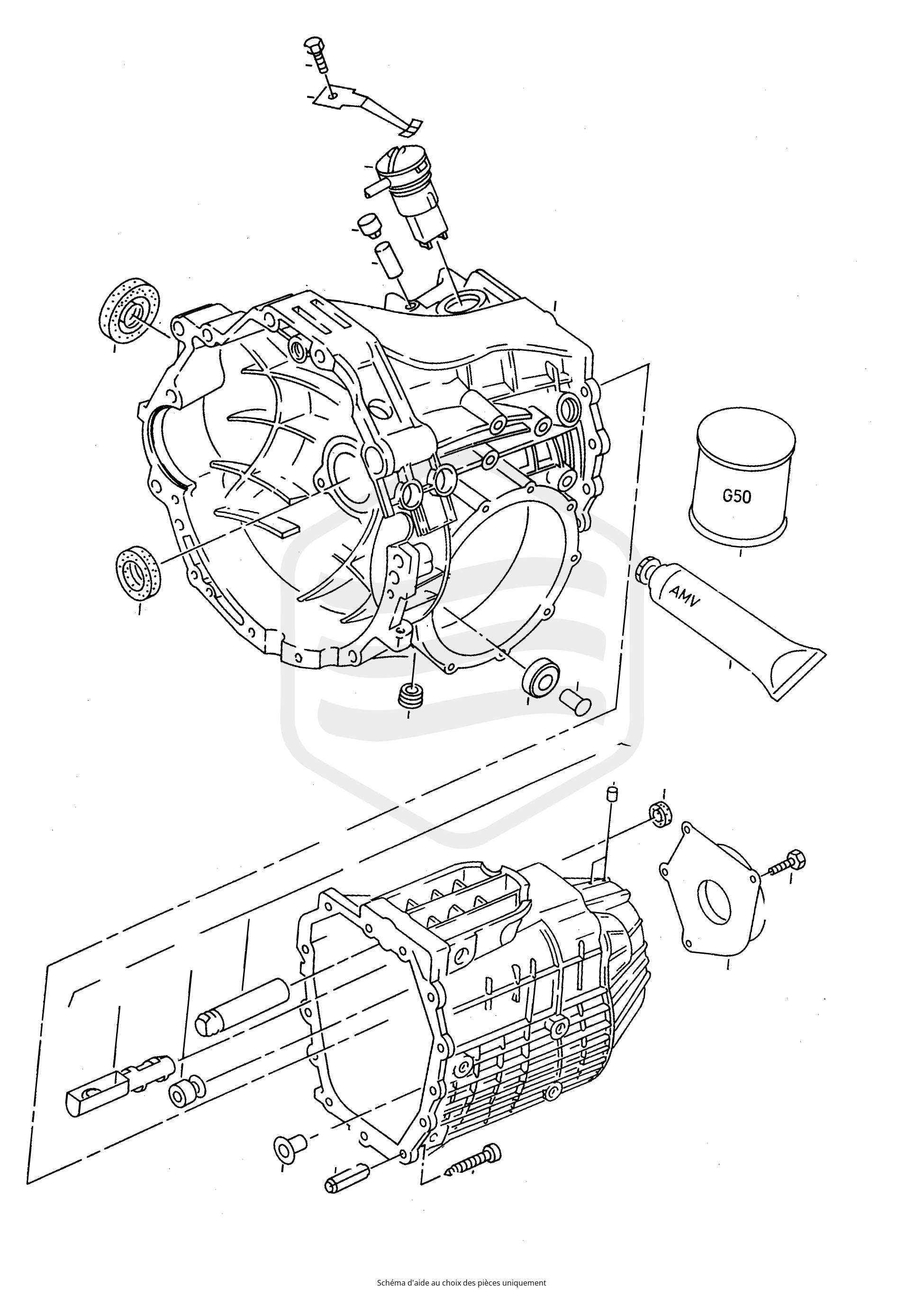 G50

AMV

Schéma d'aide au choix des pièces uniquement