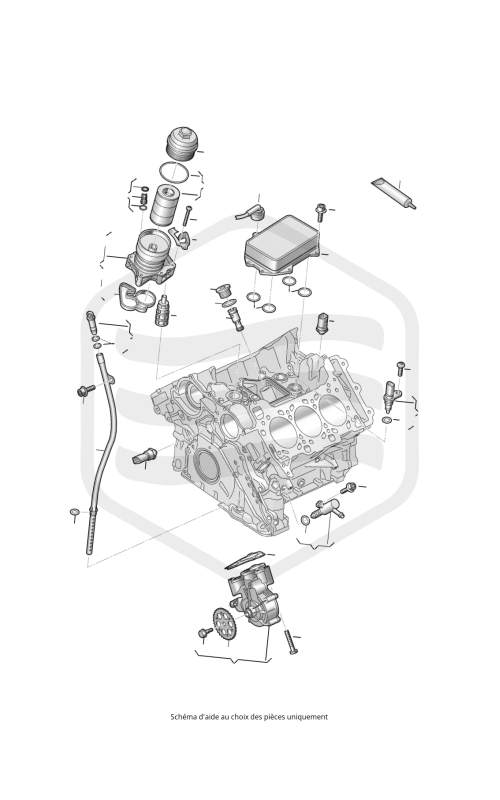 Schéma d'aide au choix des pièces uniquement