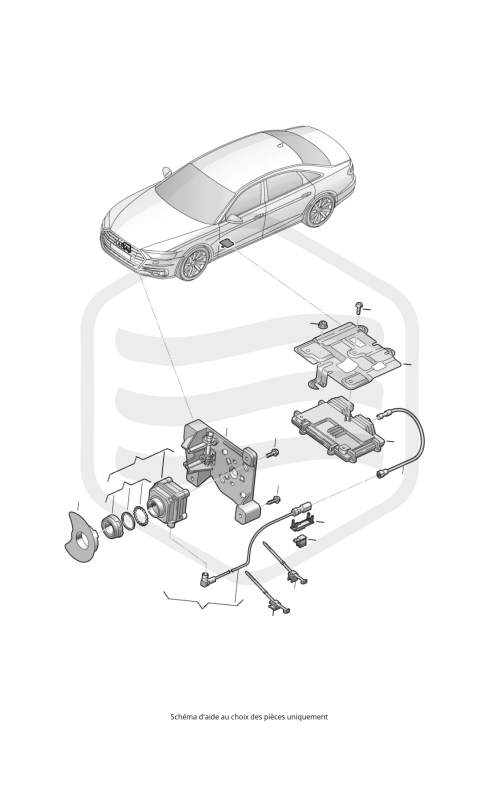 Schéma d'aide au choix des pièces uniquement