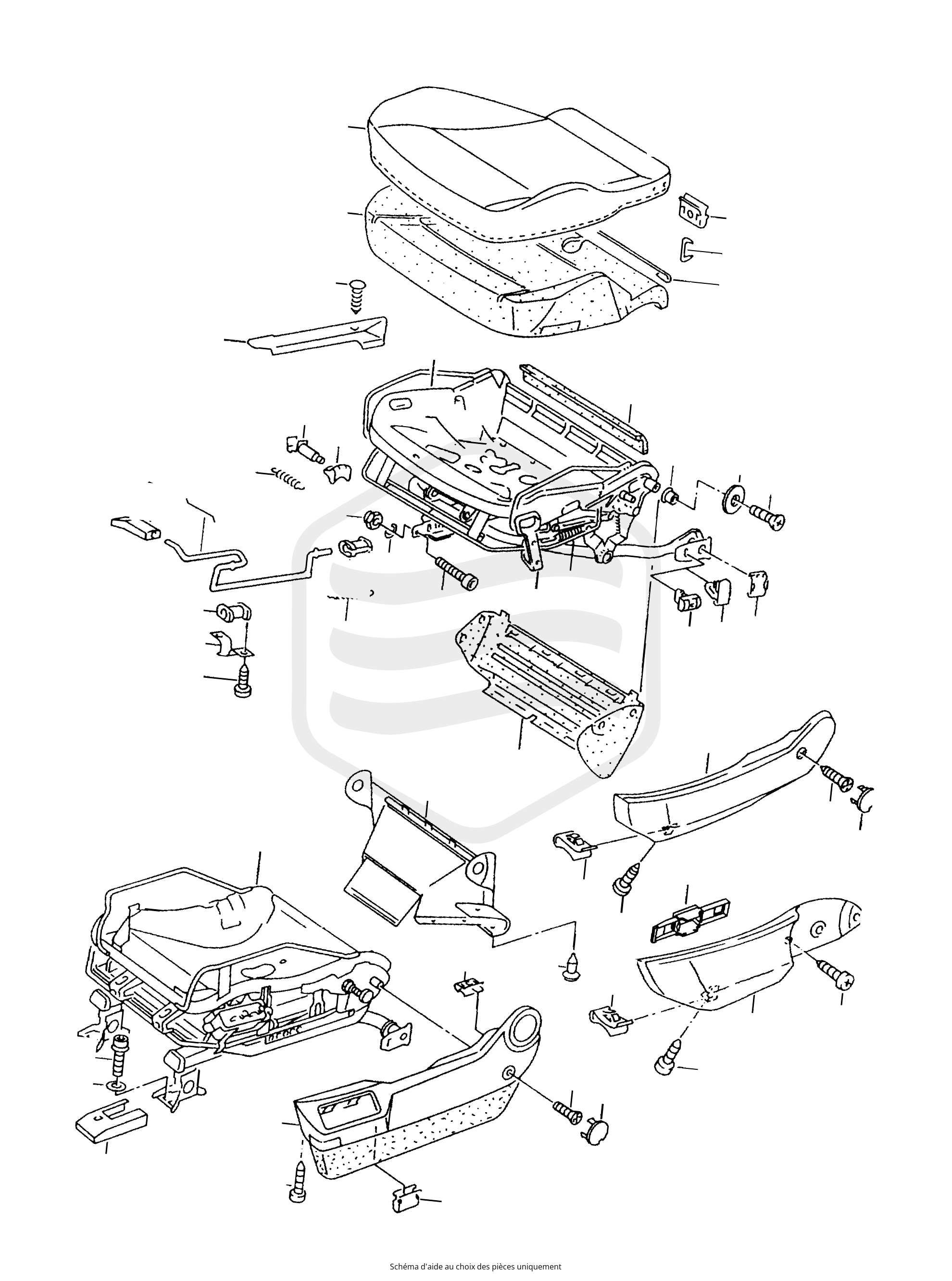 Schéma d'aide au choix des pièces uniquement