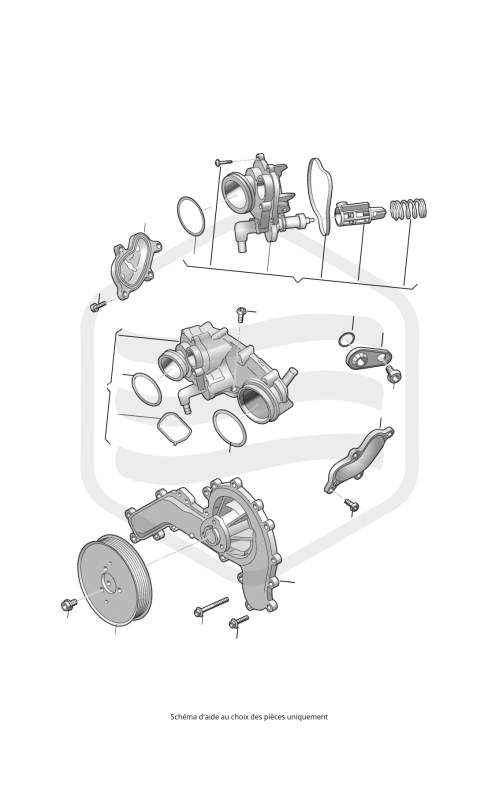 Schéma d'aide au choix des pièces uniquement