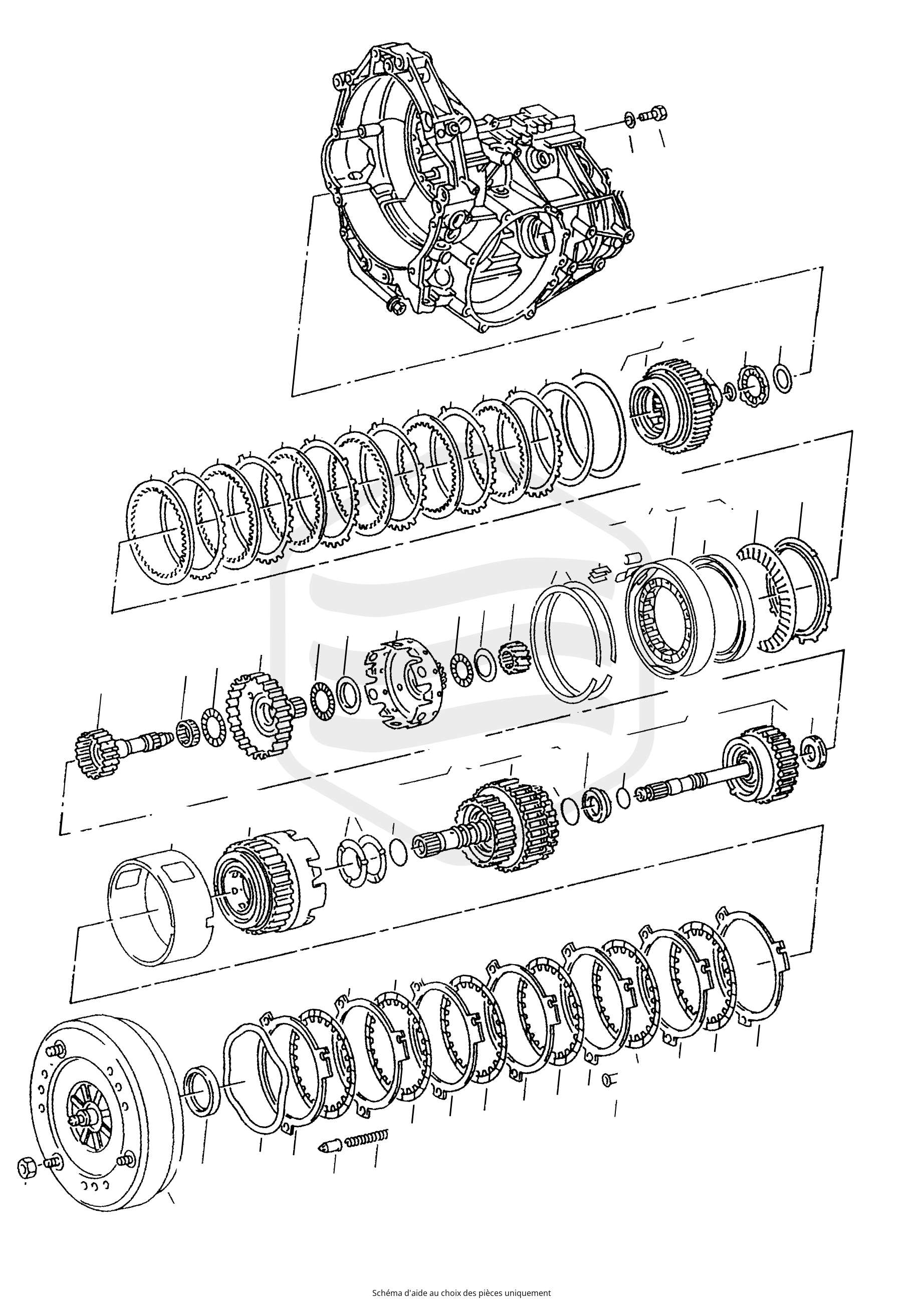 Schéma d'aide au choix des pièces uniquement