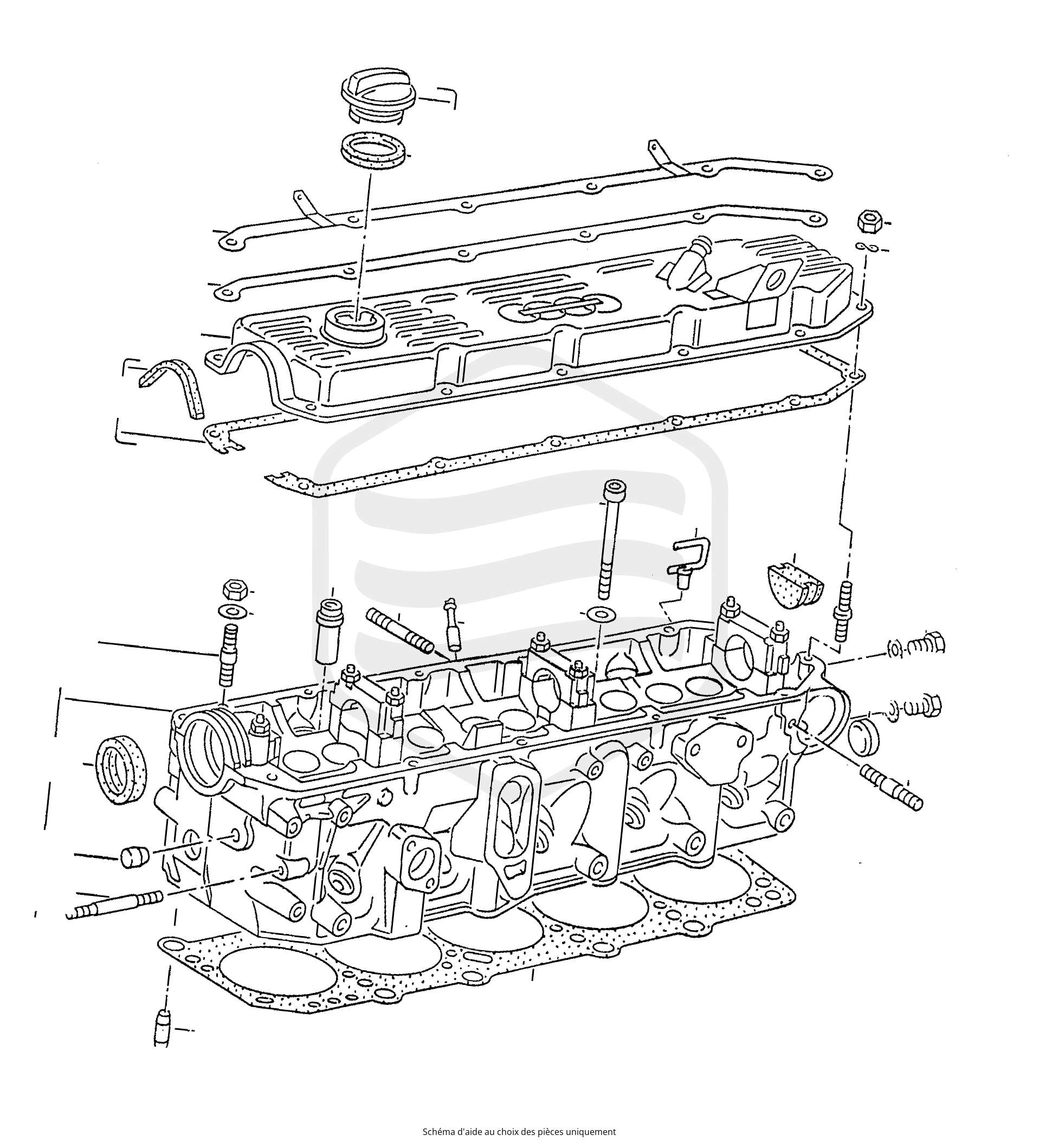 Schéma d'aide au choix des pièces uniquement