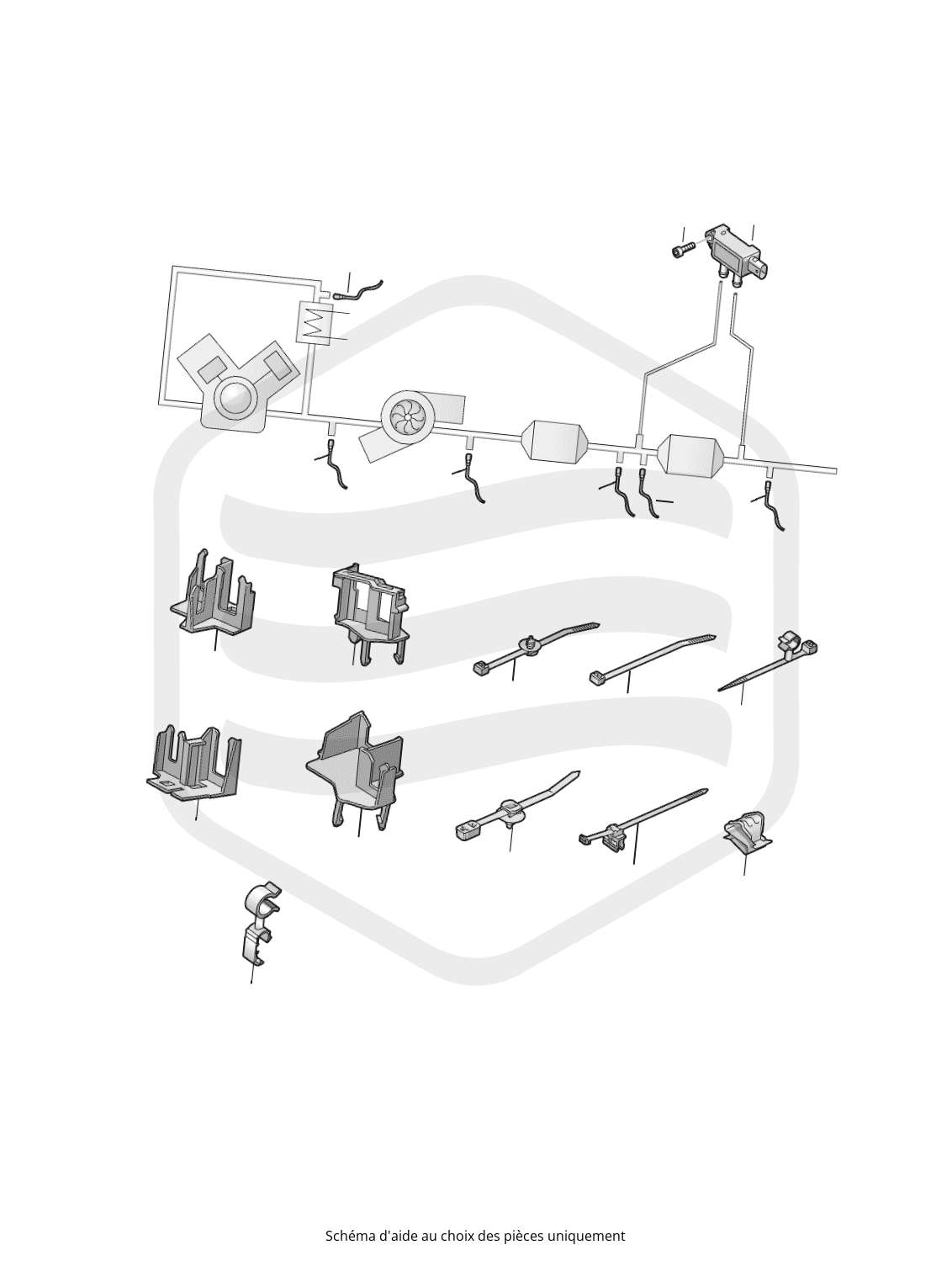 Schéma d'aide au choix des pièces uniquement