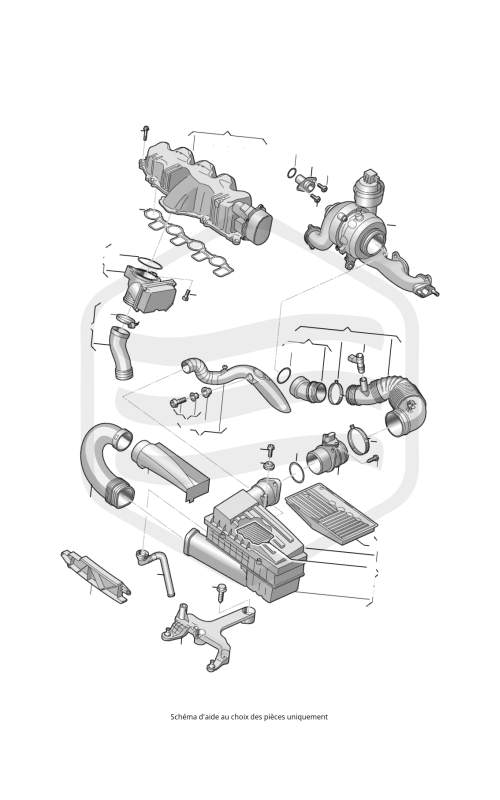 Schéma d'aide au choix des pièces uniquement