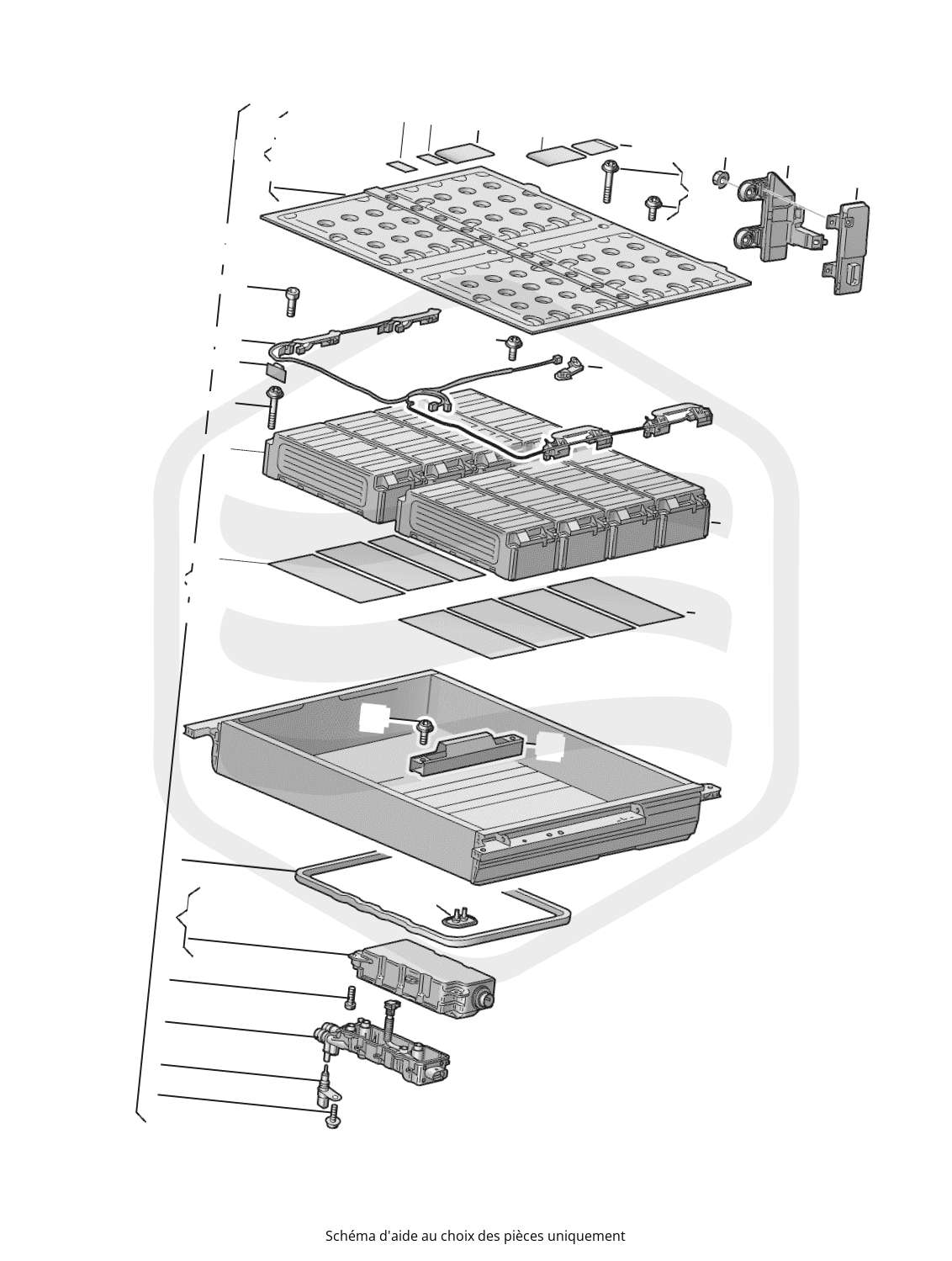 Schéma d'aide au choix des pièces uniquement