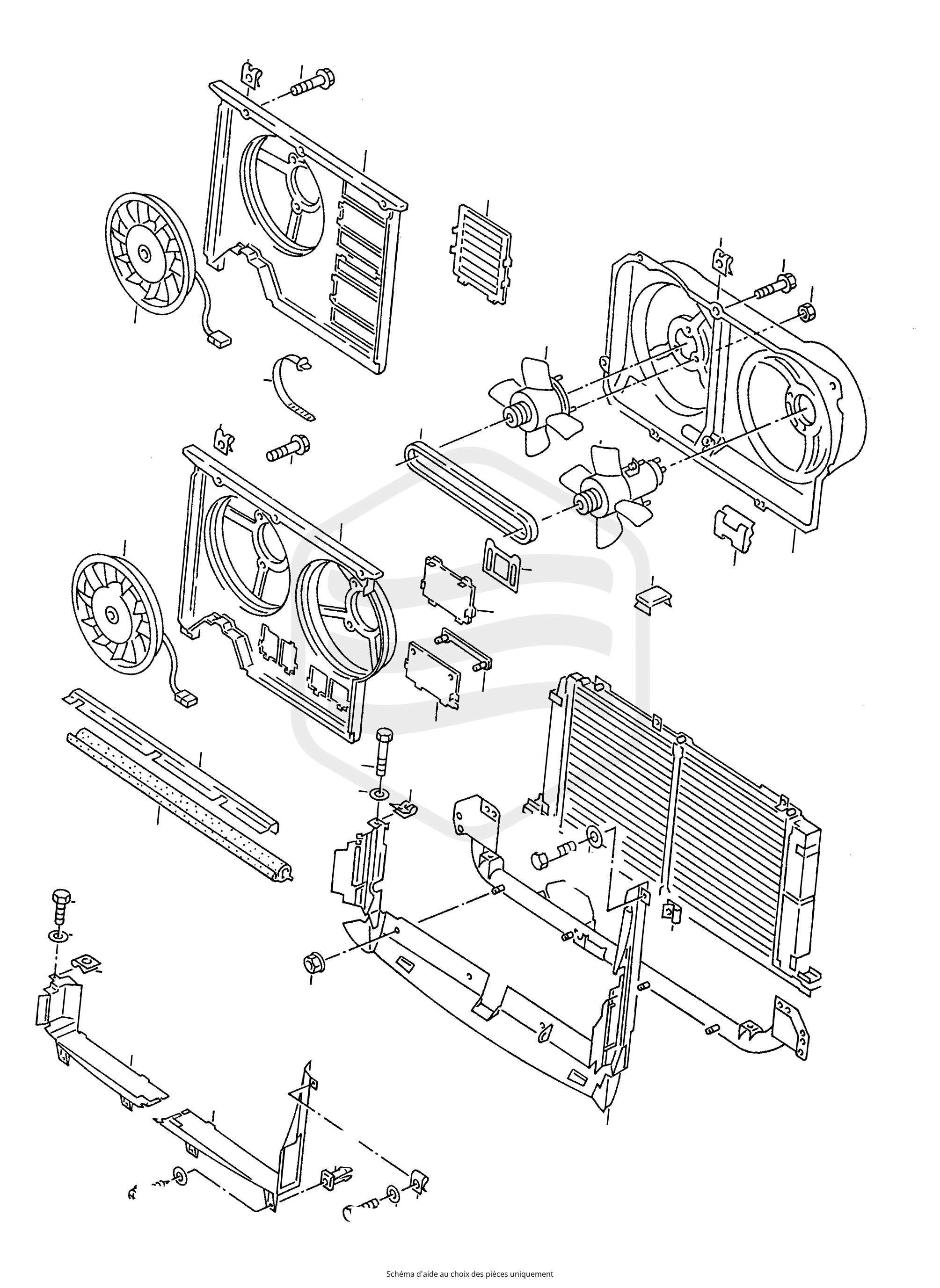 Schéma d'aide au choix des pièces uniquement