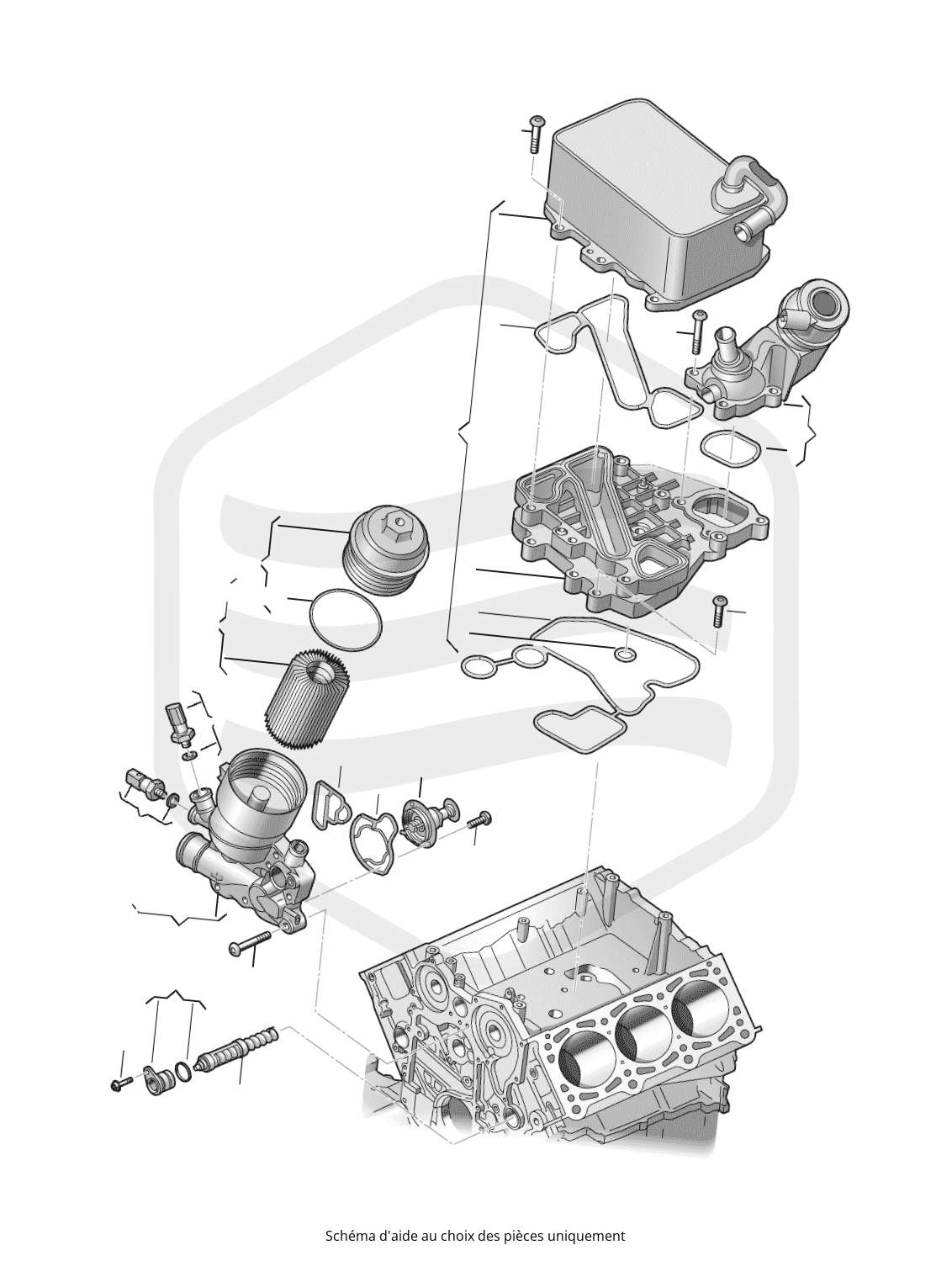 Schéma d'aide au choix des pièces uniquement