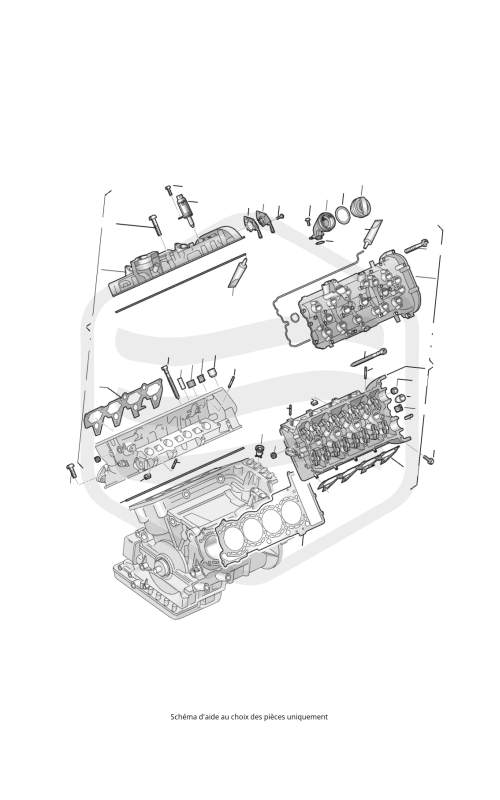 Schéma d'aide au choix des pièces uniquement