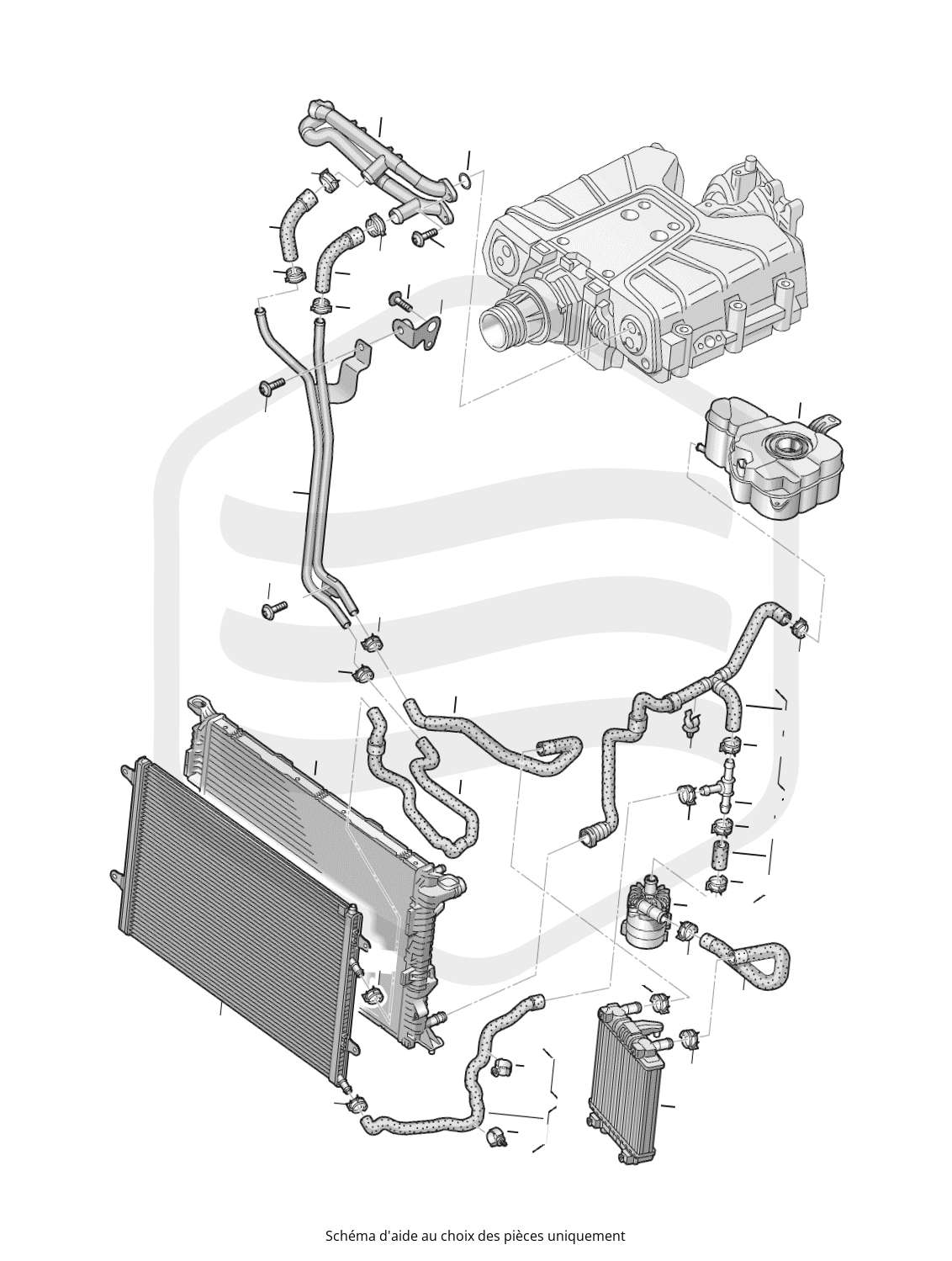 Schéma d'aide au choix des pièces uniquement