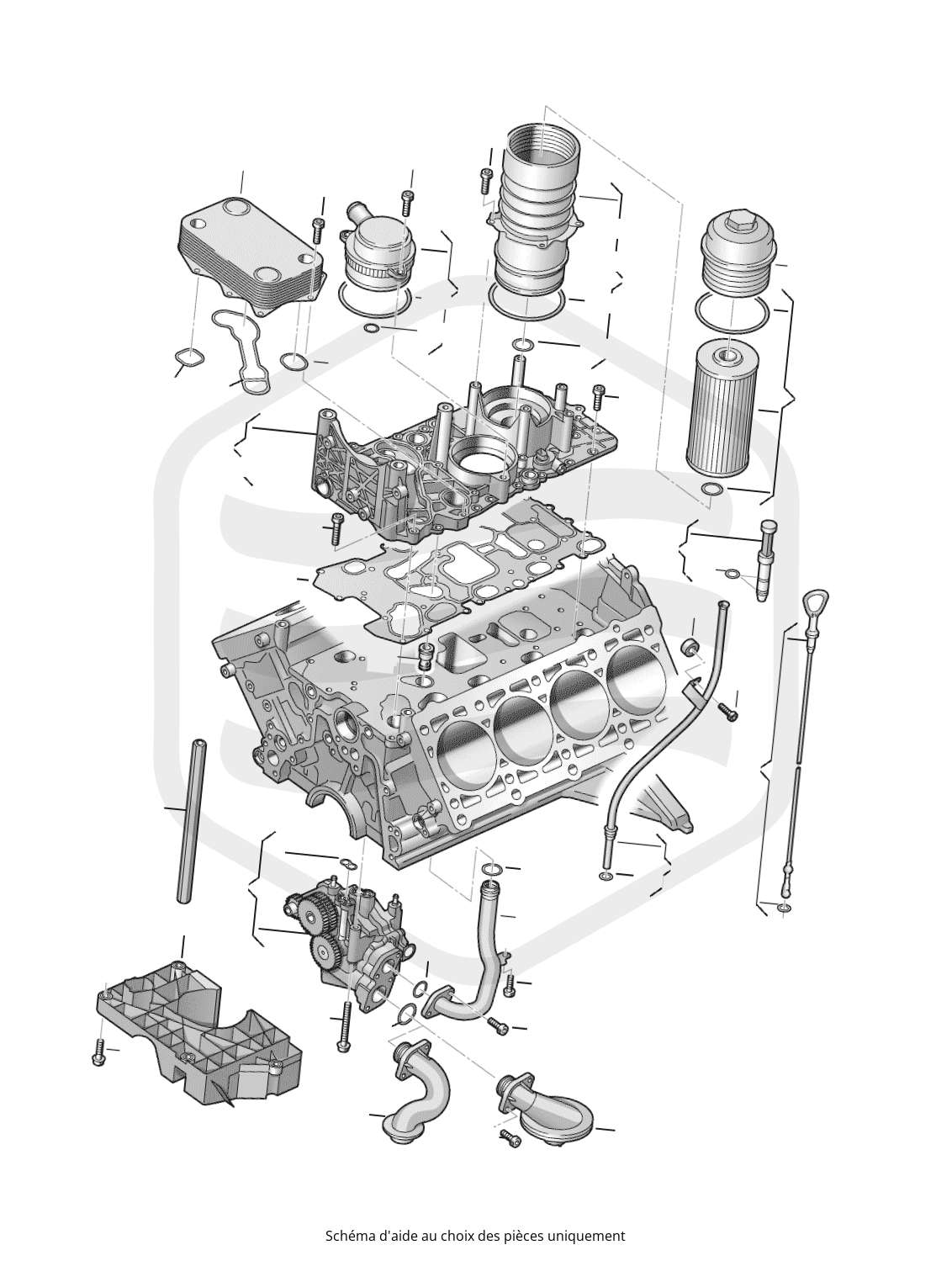 Schéma d'aide au choix des pièces uniquement