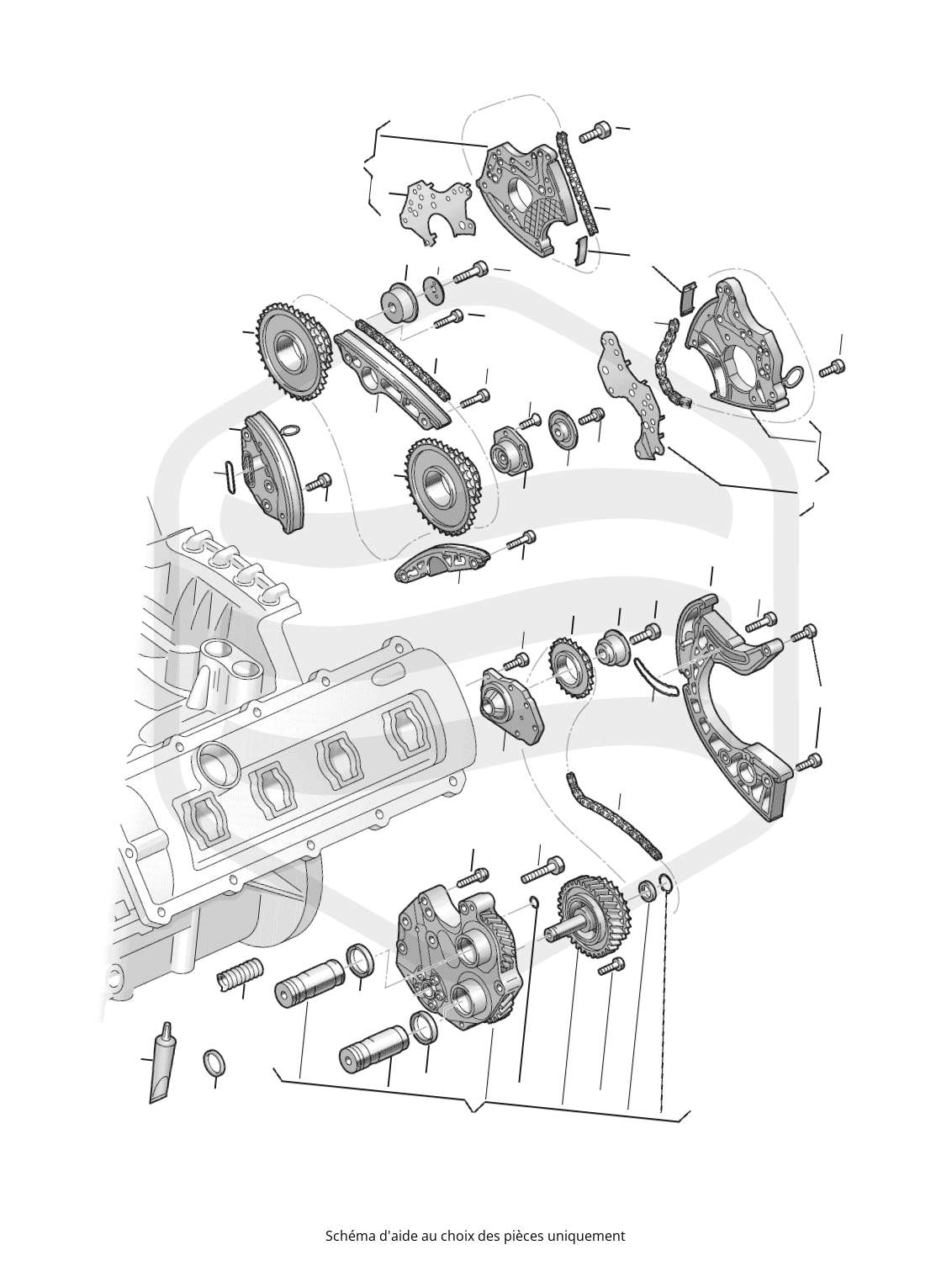 Schéma d'aide au choix des pièces uniquement