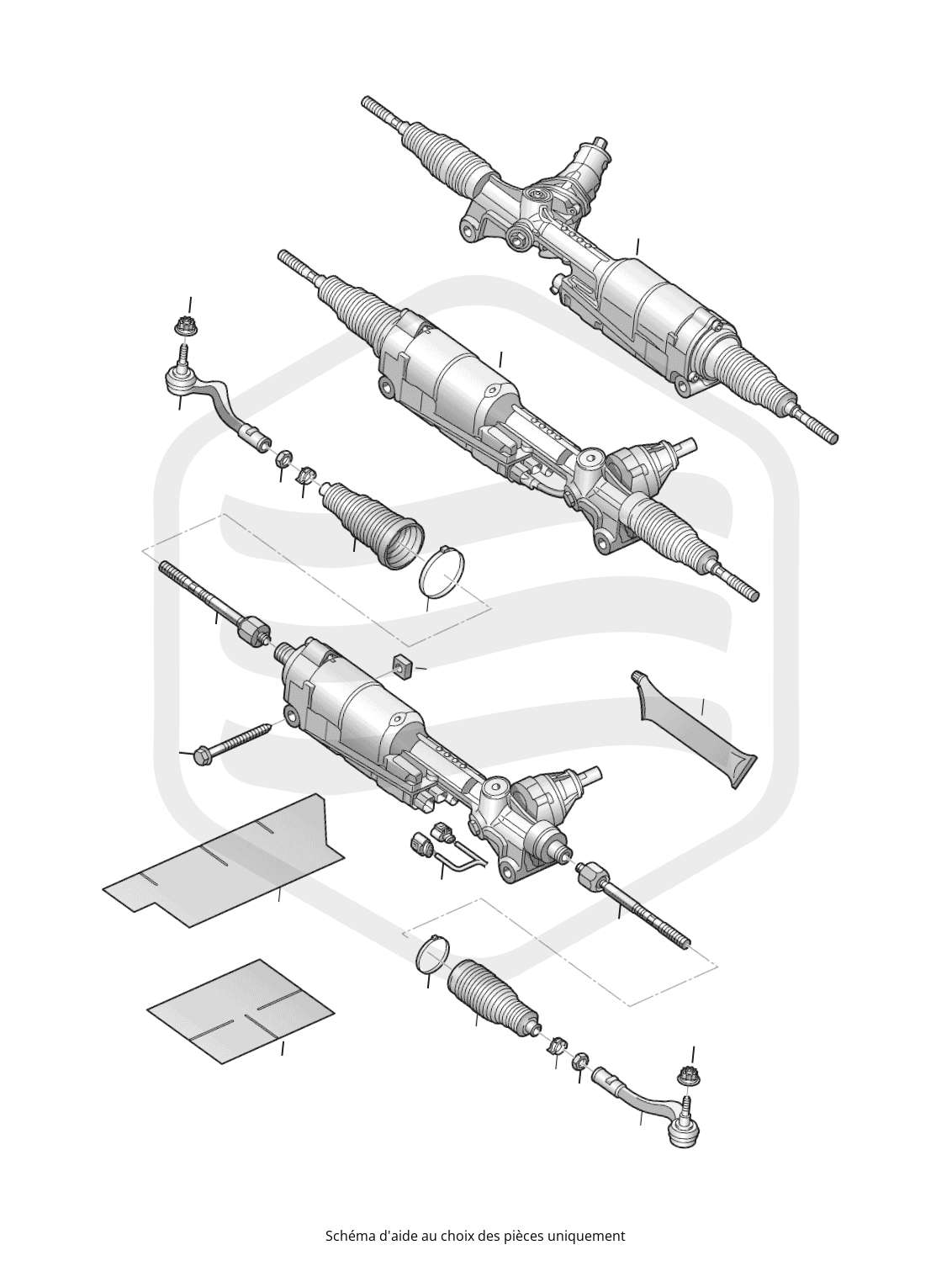 Schéma d'aide au choix des pièces uniquement