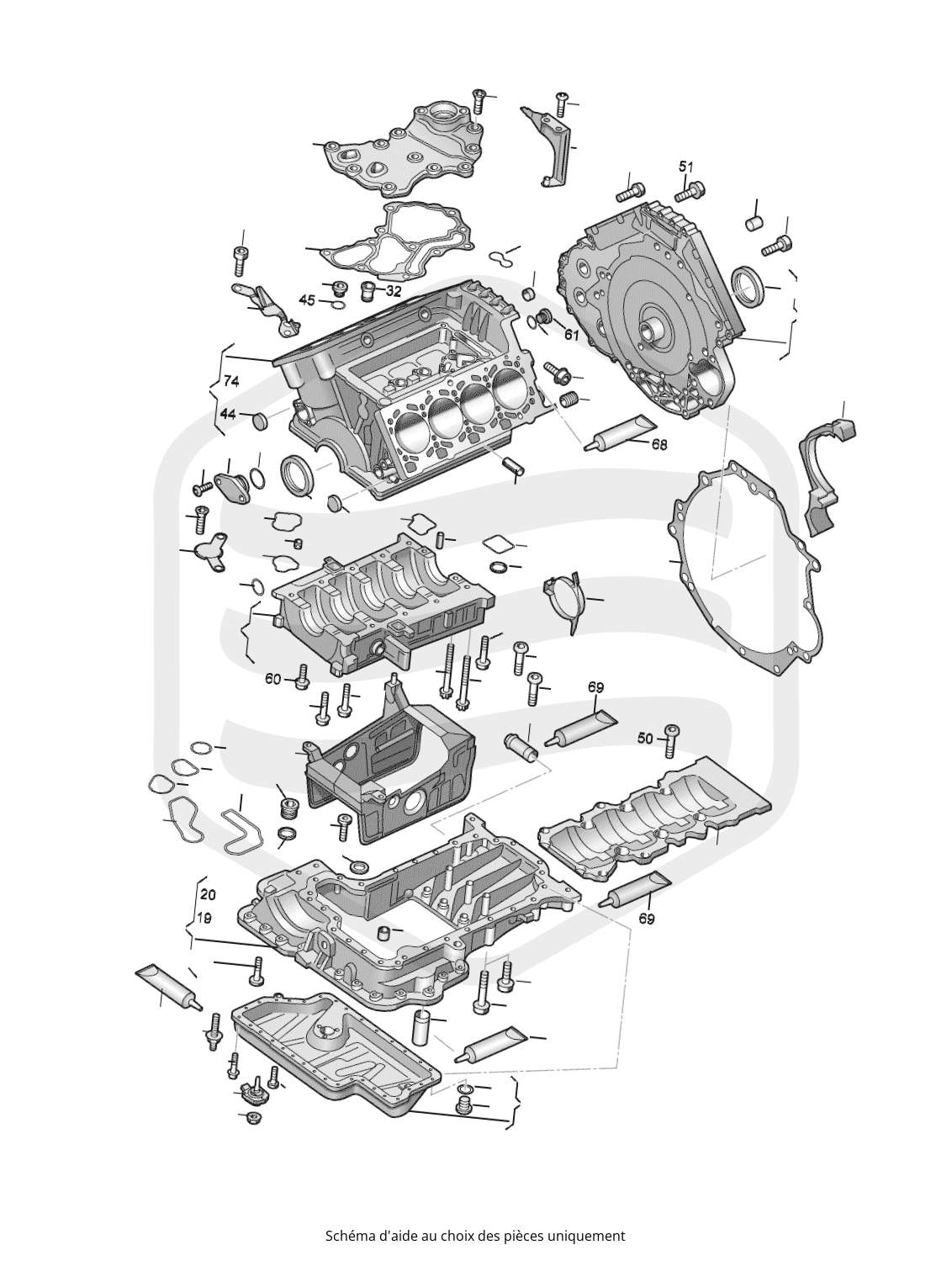 51
45
32
61
74
44
68
60
69
50
20
19
69
Schéma d'aide au choix des pièces uniquement