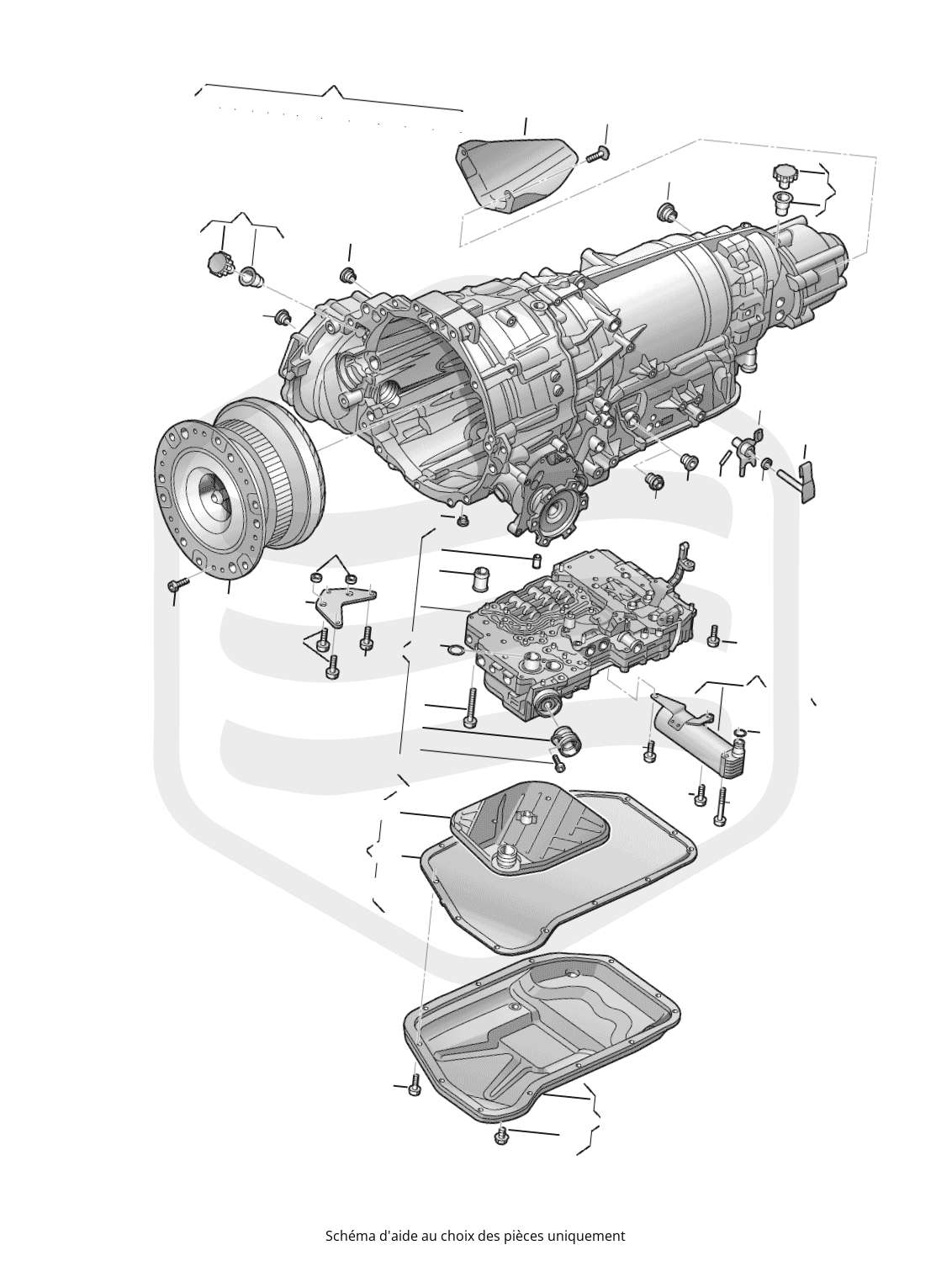 Schéma d'aide au choix des pièces uniquement