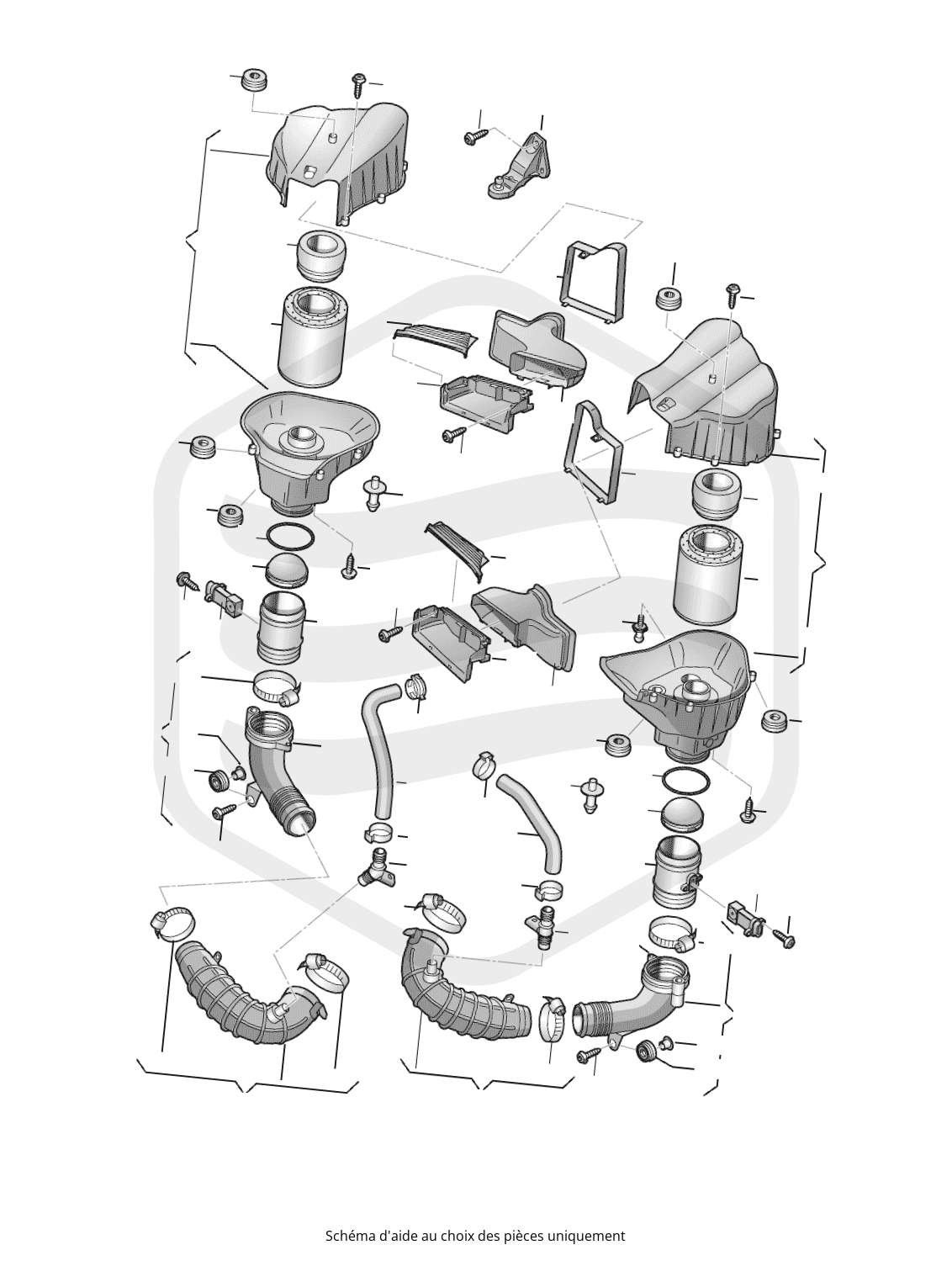 Schéma d'aide au choix des pièces uniquement