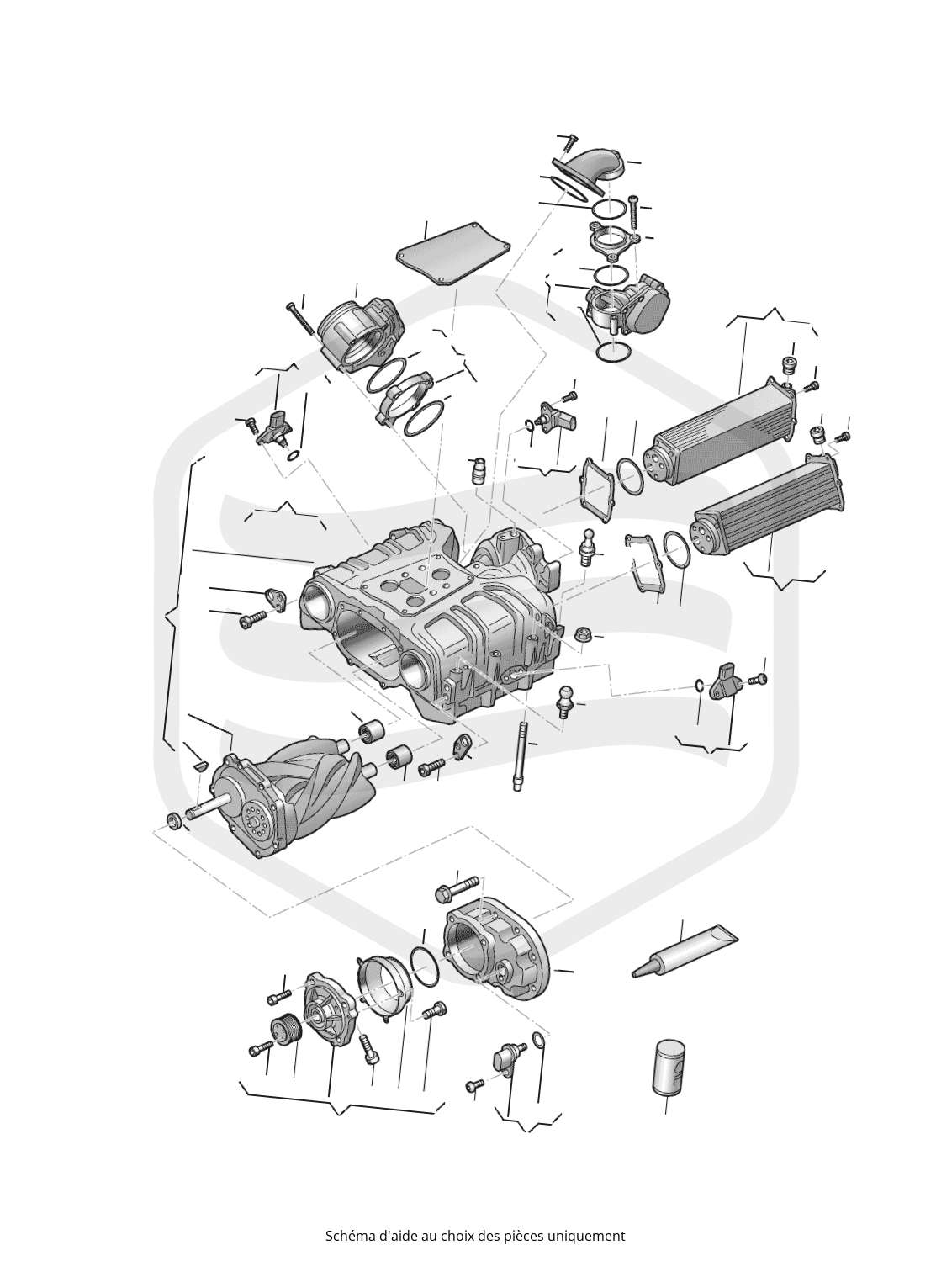 Schéma d'aide au choix des pièces uniquement