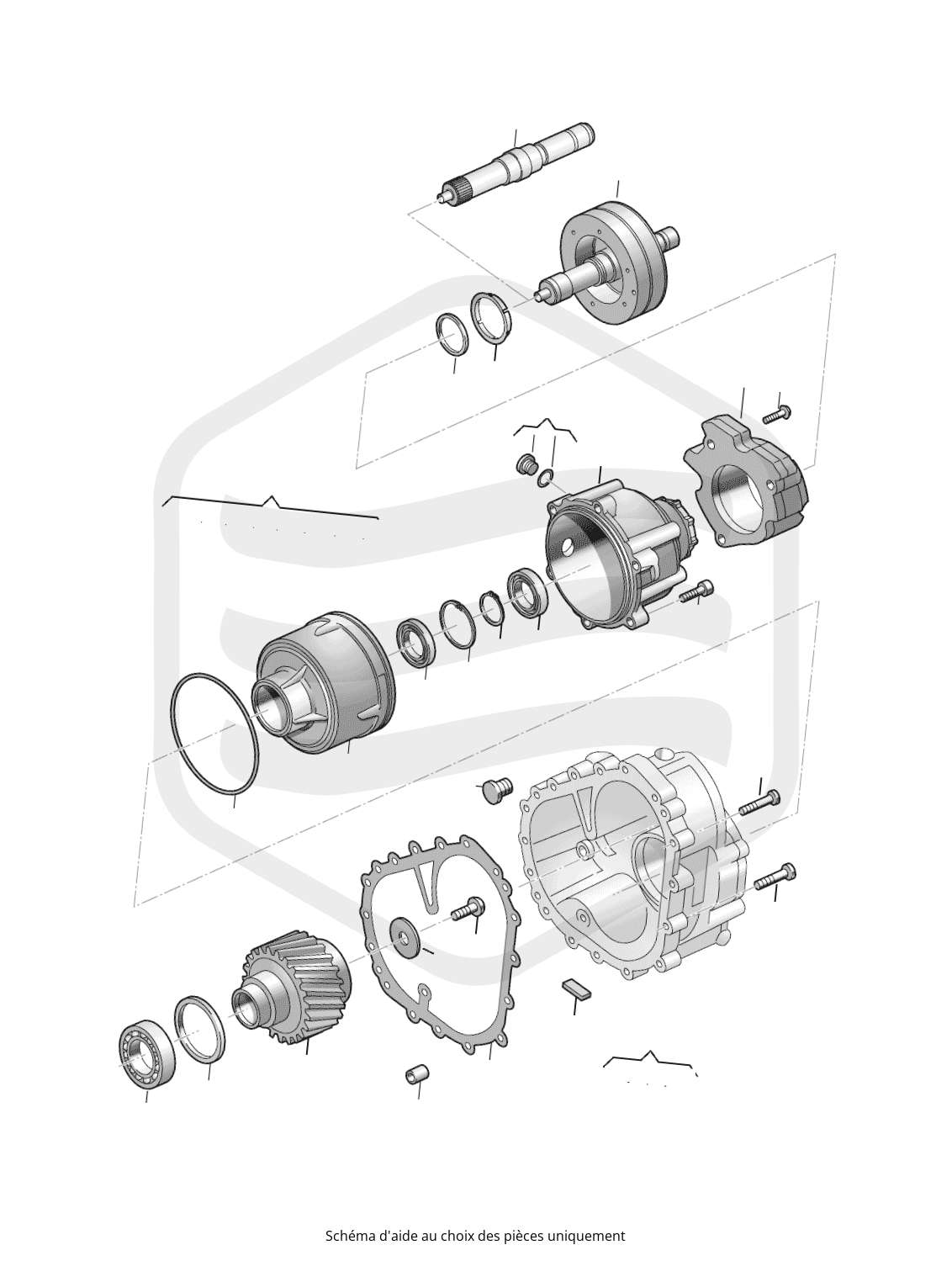 Schéma d'aide au choix des pièces uniquement