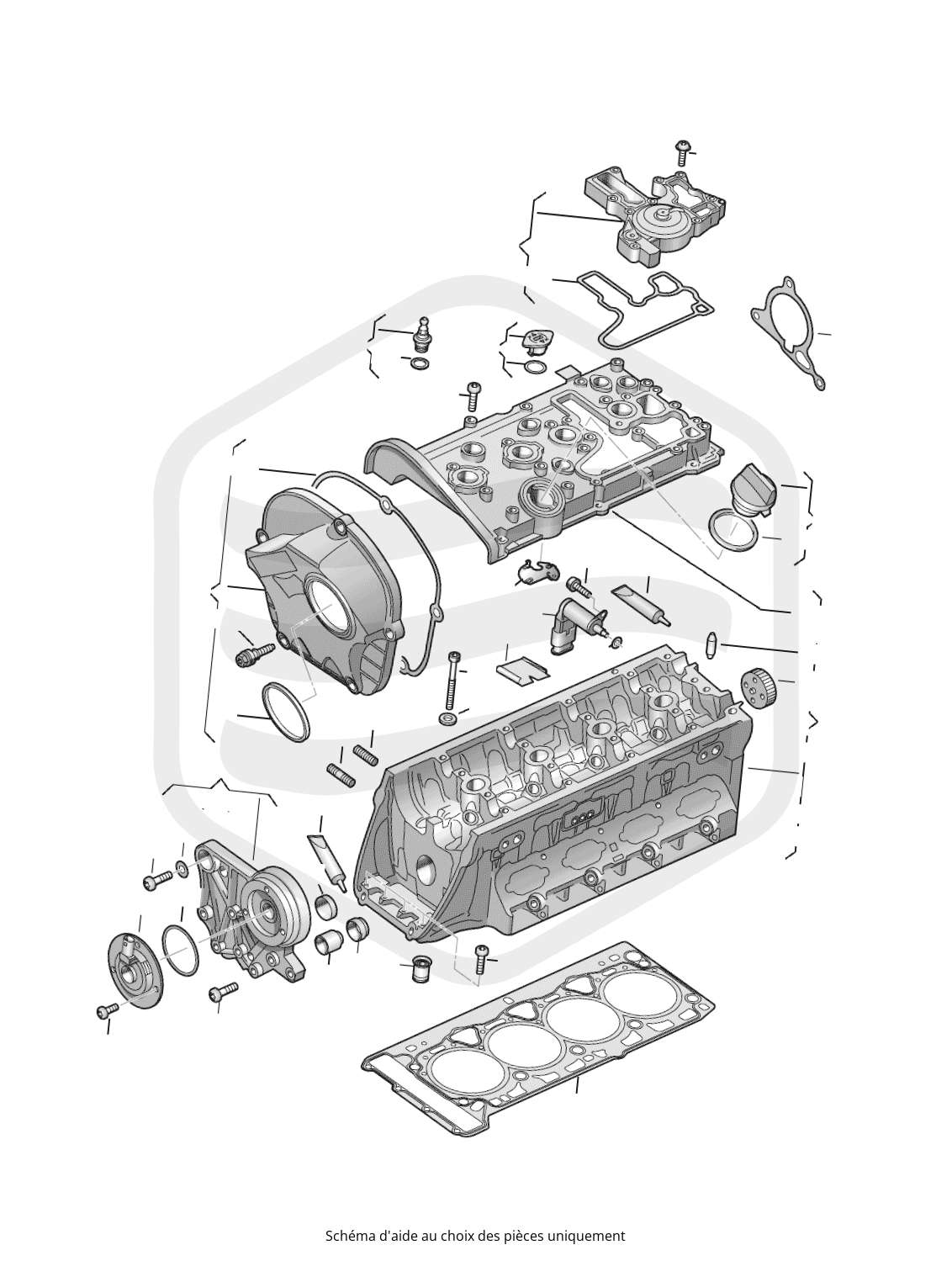 Schéma d'aide au choix des pièces uniquement