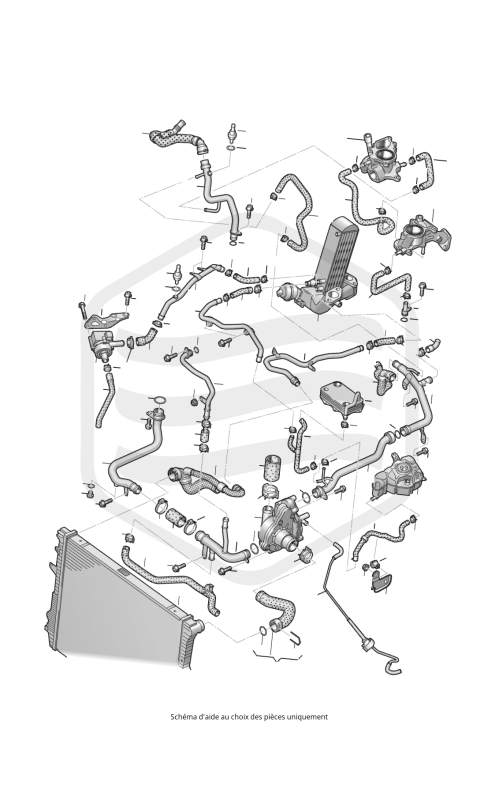 Schéma d'aide au choix des pièces uniquement