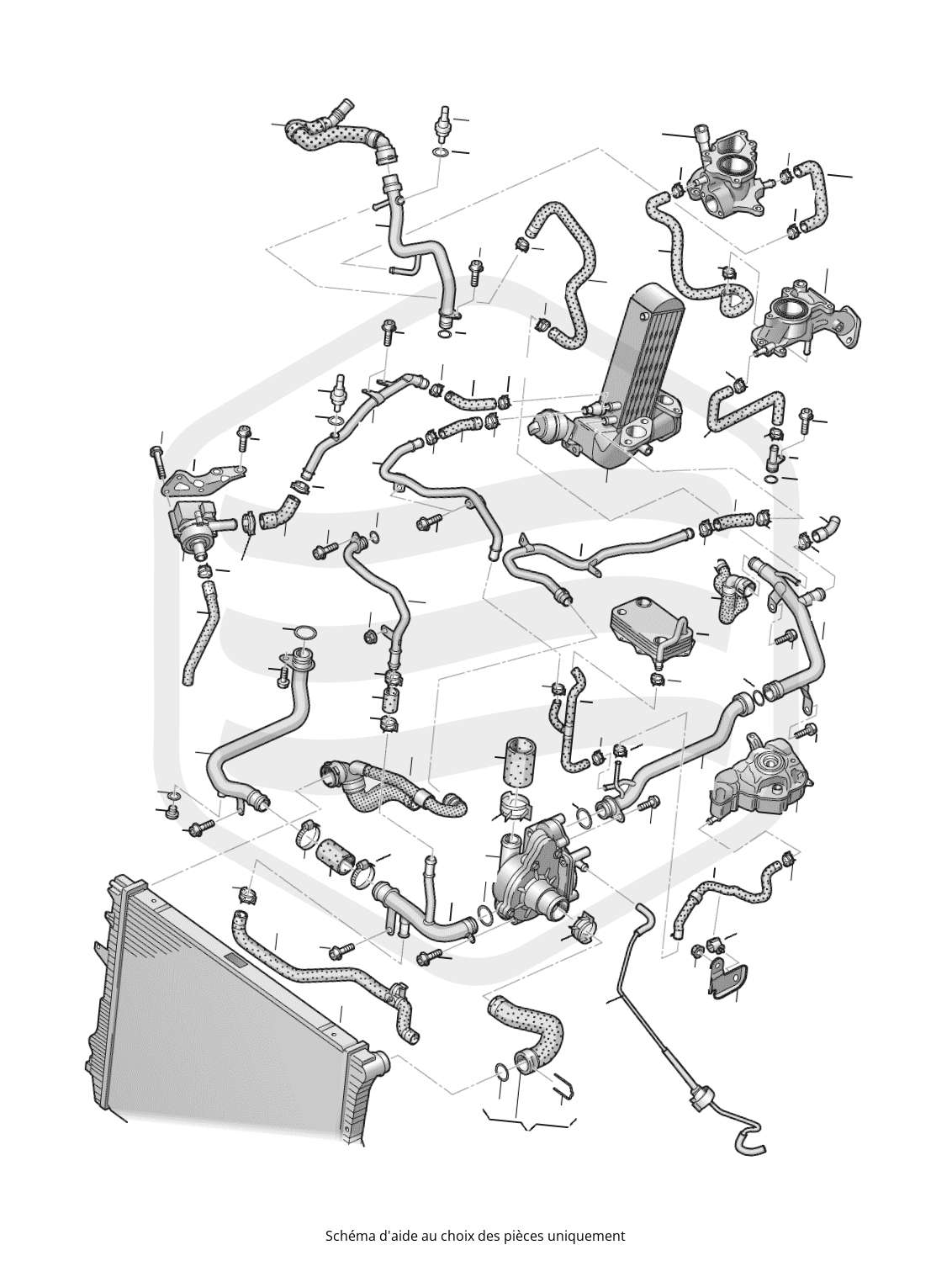 Schéma d'aide au choix des pièces uniquement