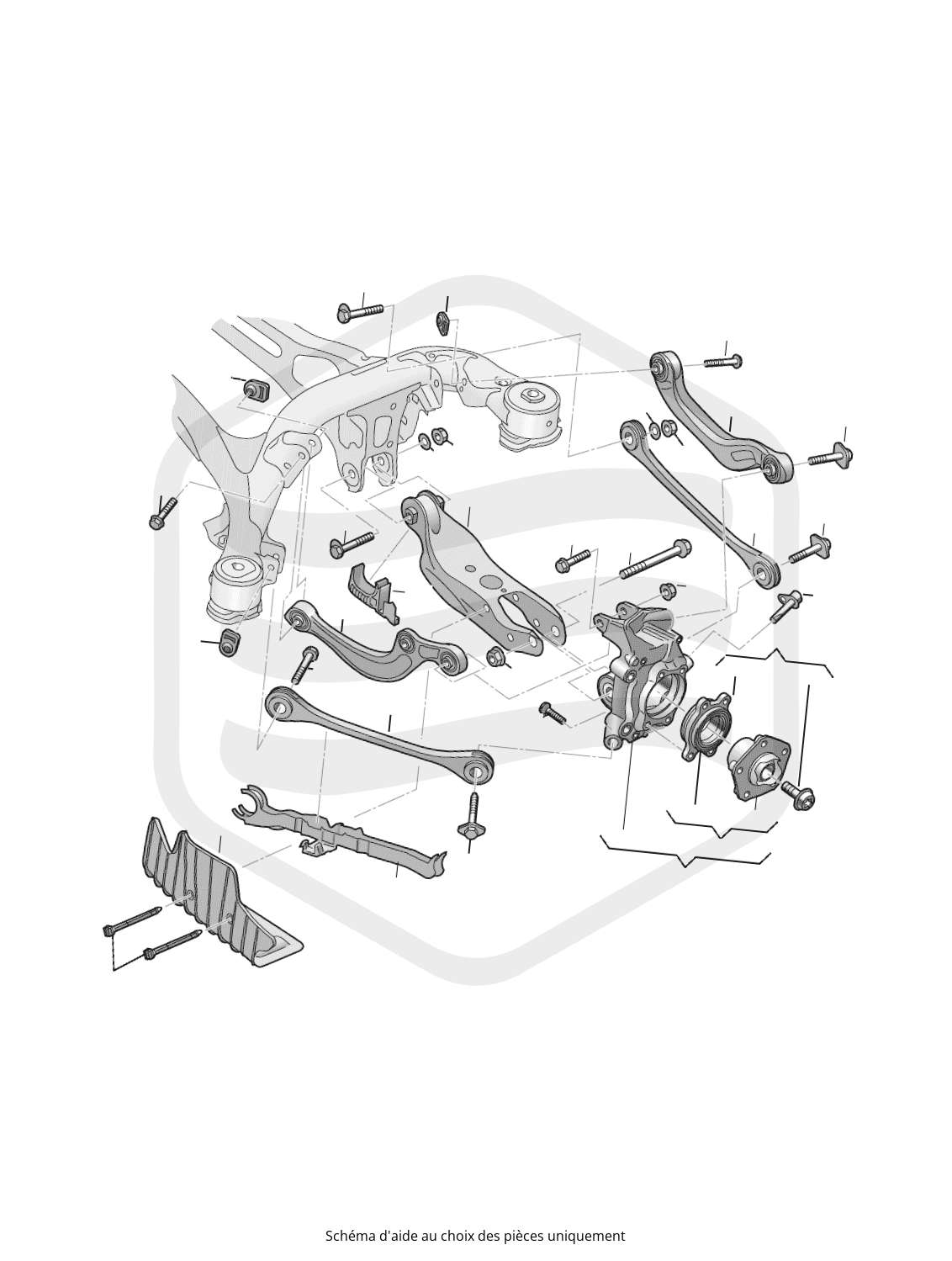 Schéma d'aide au choix des pièces uniquement