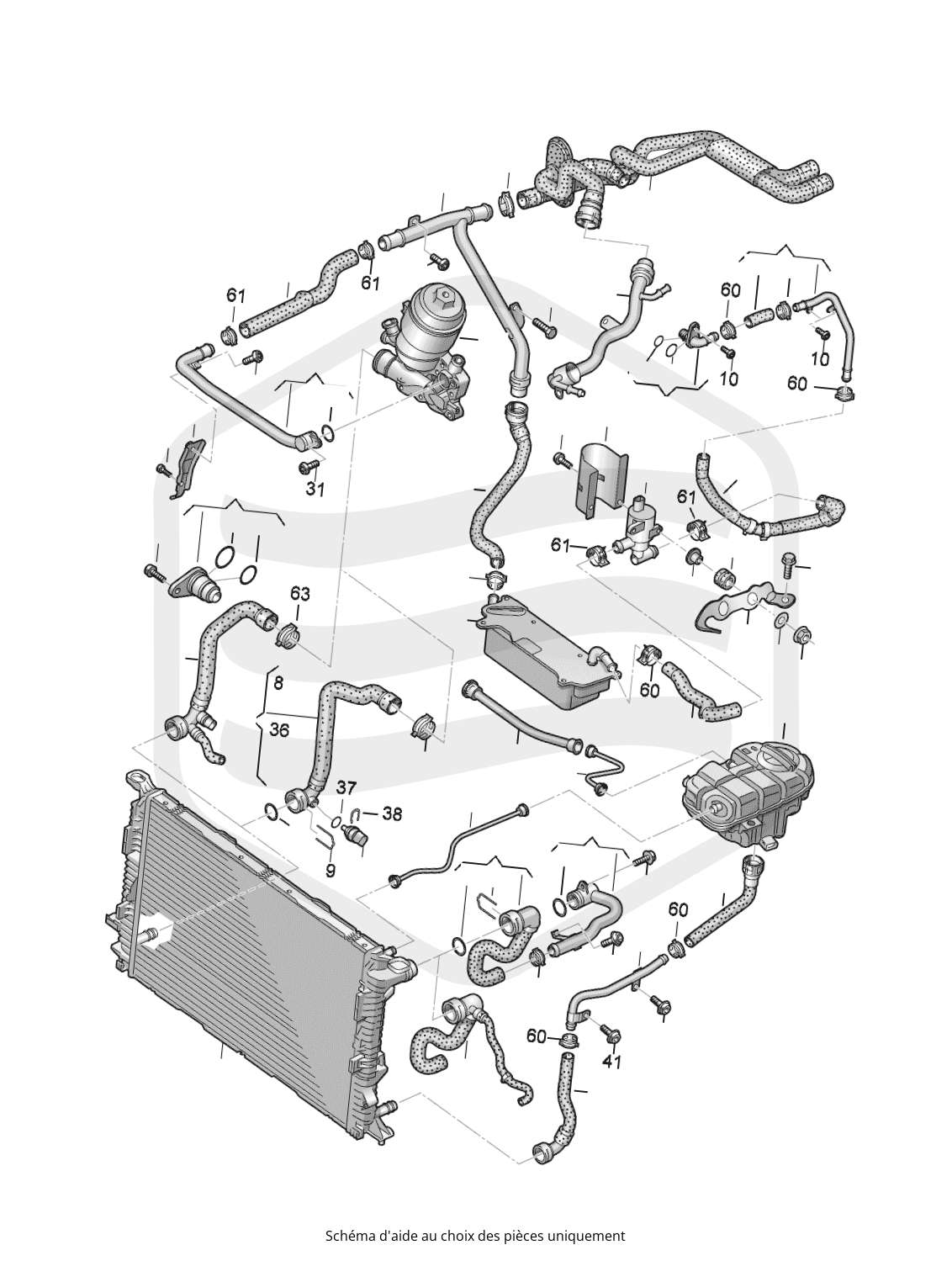 61
61
60
10
10
60
31
61
61
63
60
8
36
37
38
9
60
60
41
Schéma d'aide au choix des pièces uniquement