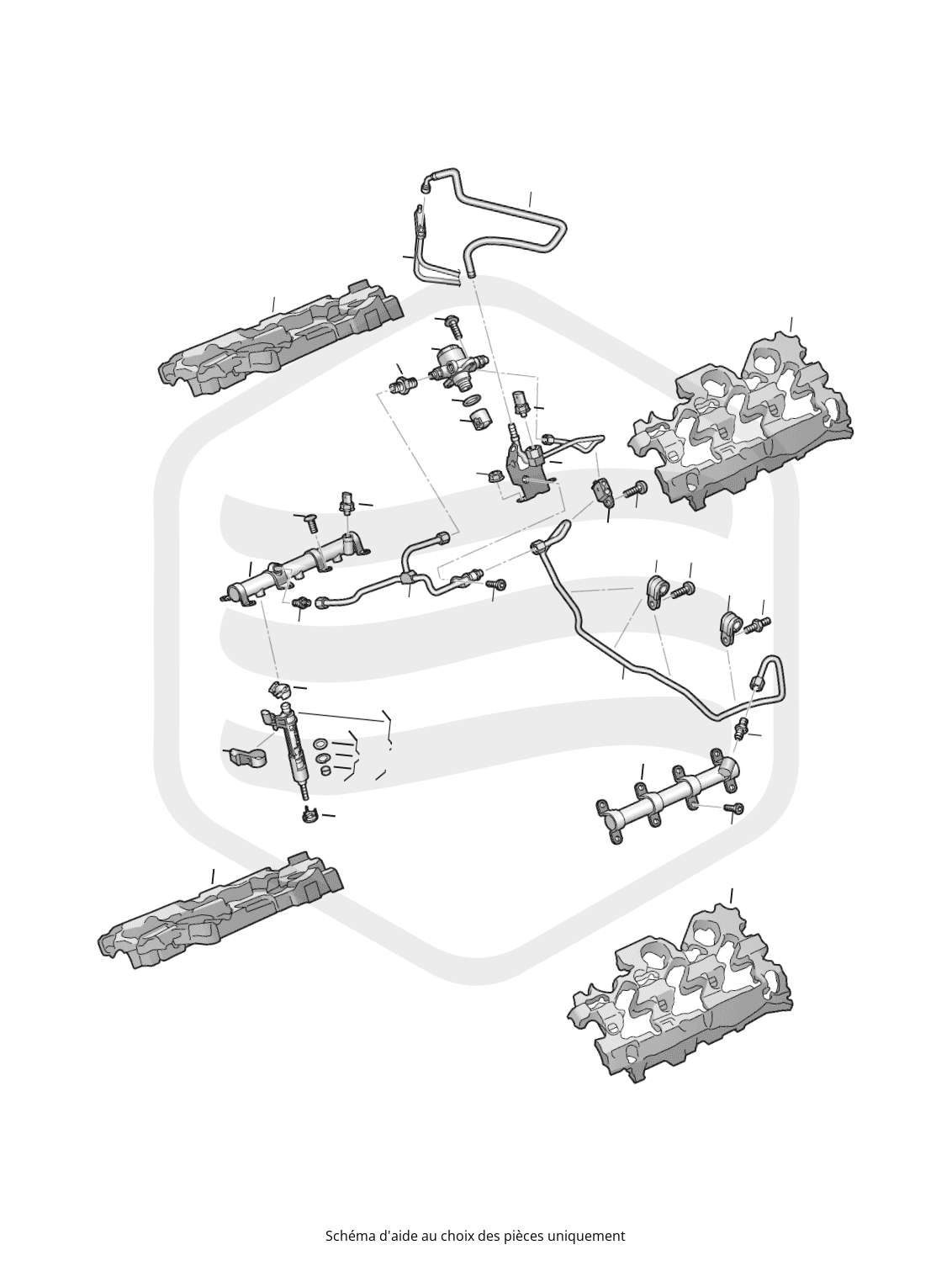 Schéma d'aide au choix des pièces uniquement