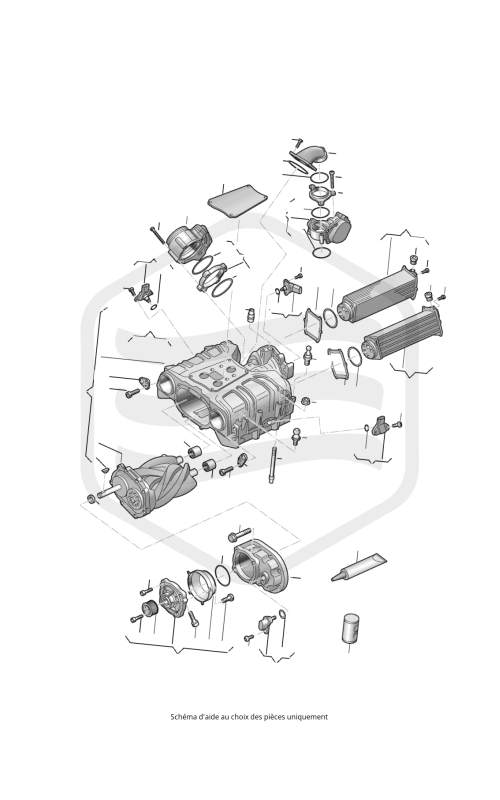 Schéma d'aide au choix des pièces uniquement