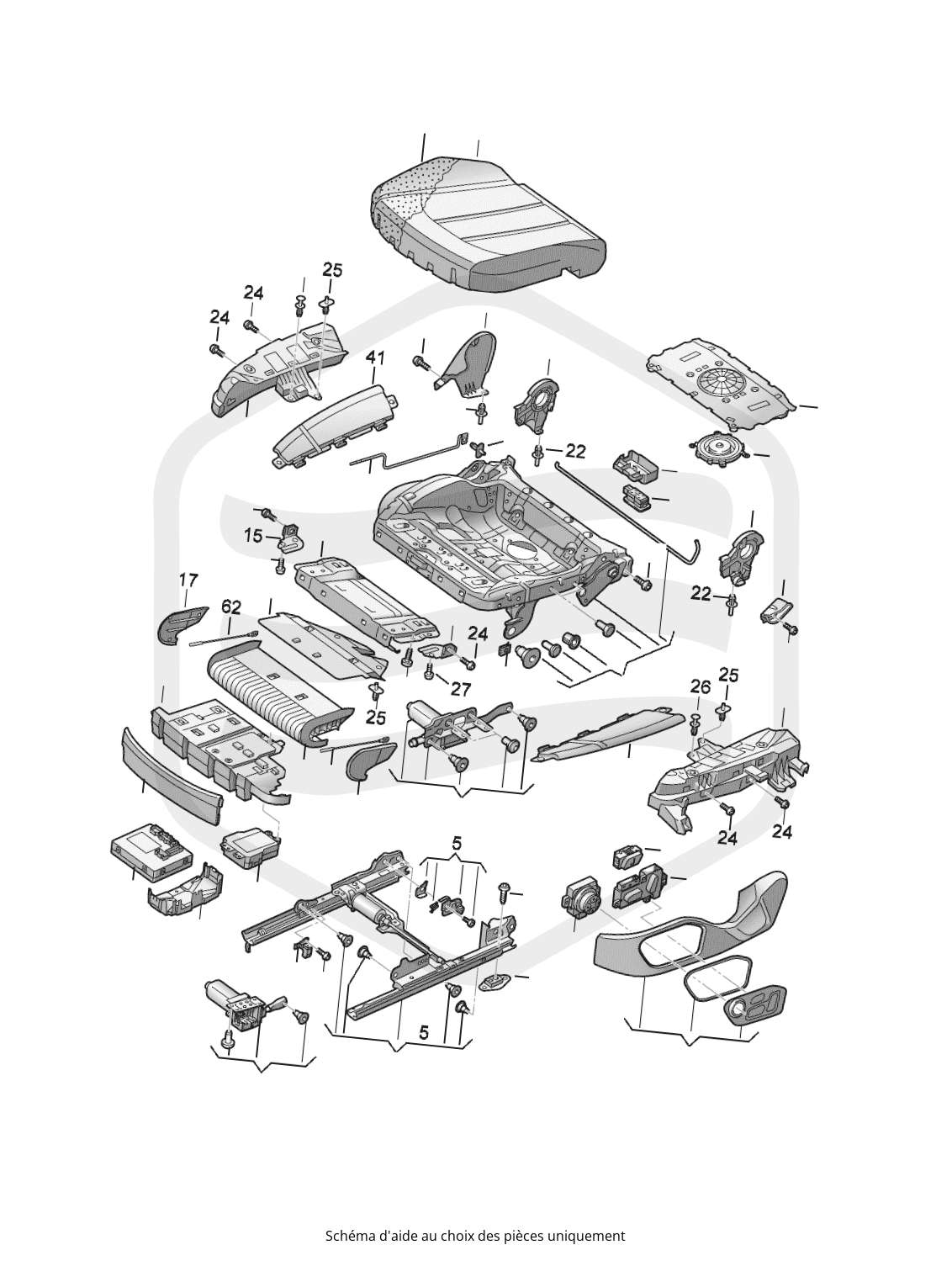 25
24
24
41
22
15
22
17
62
24
27
25
26
25
24
24
5
5
Schéma d'aide au choix des pièces uniquement