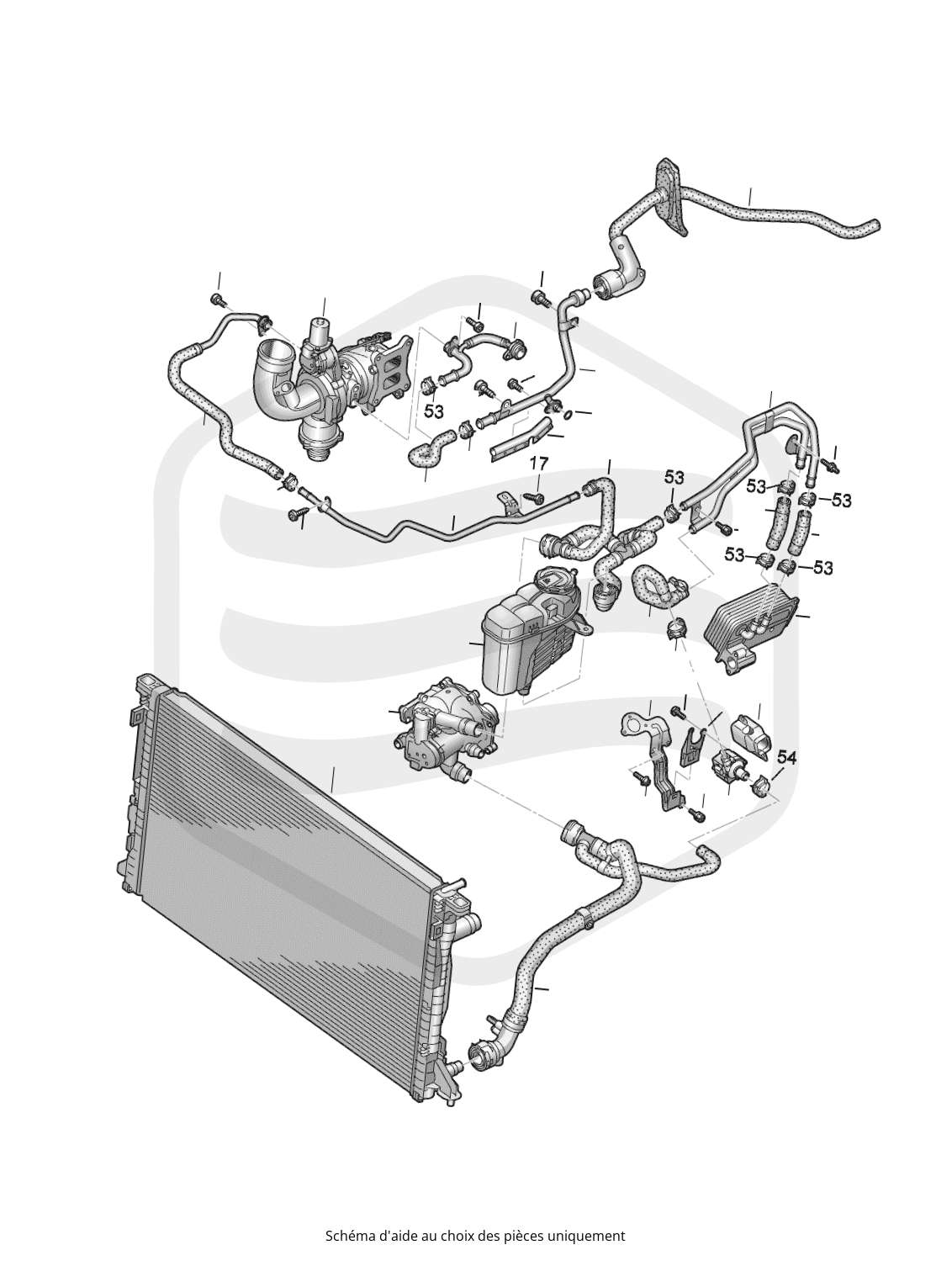 53
17
53
53
53
53
53
54

Schéma d'aide au choix des pièces uniquement