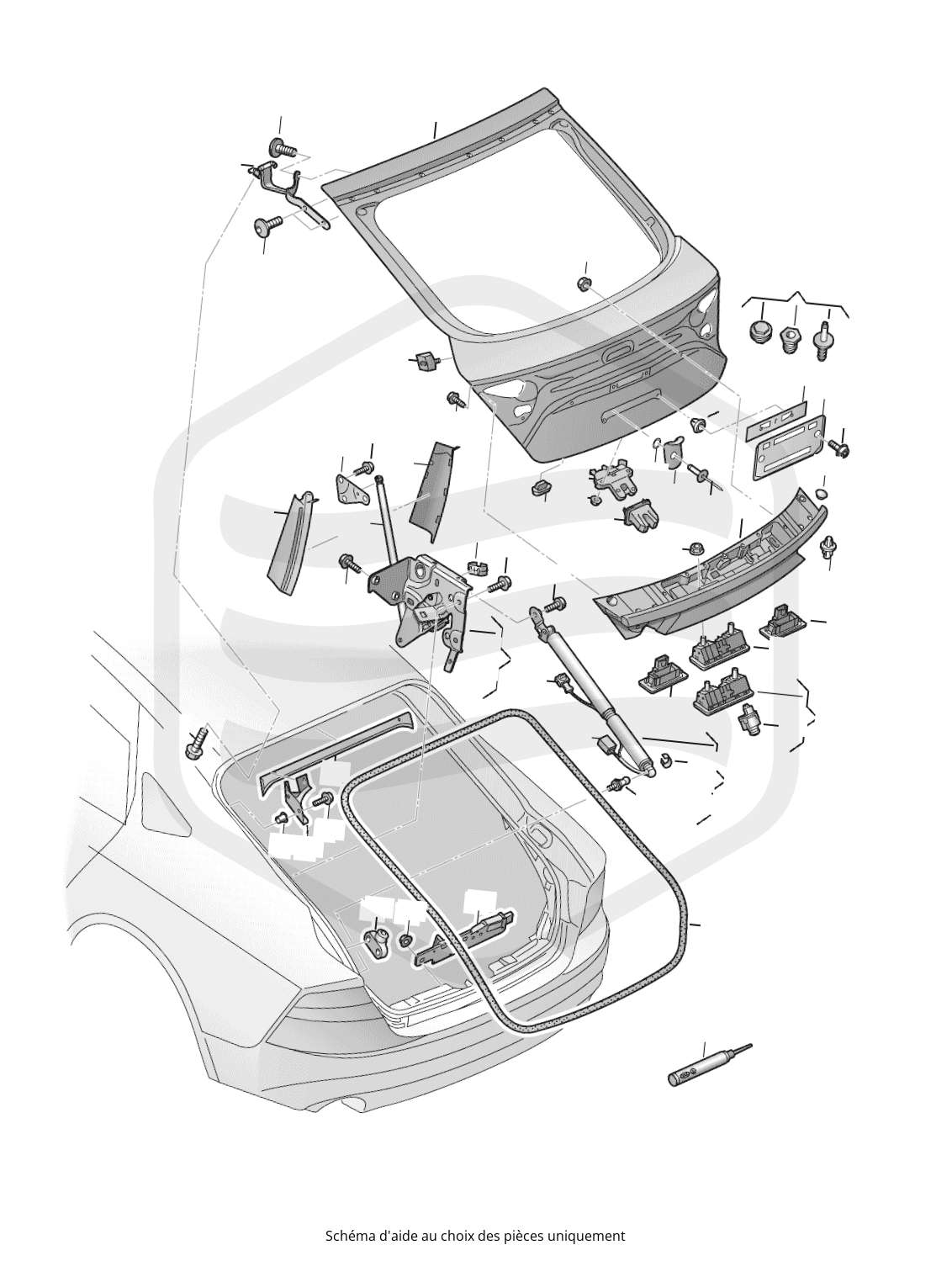 Schéma d'aide au choix des pièces uniquement