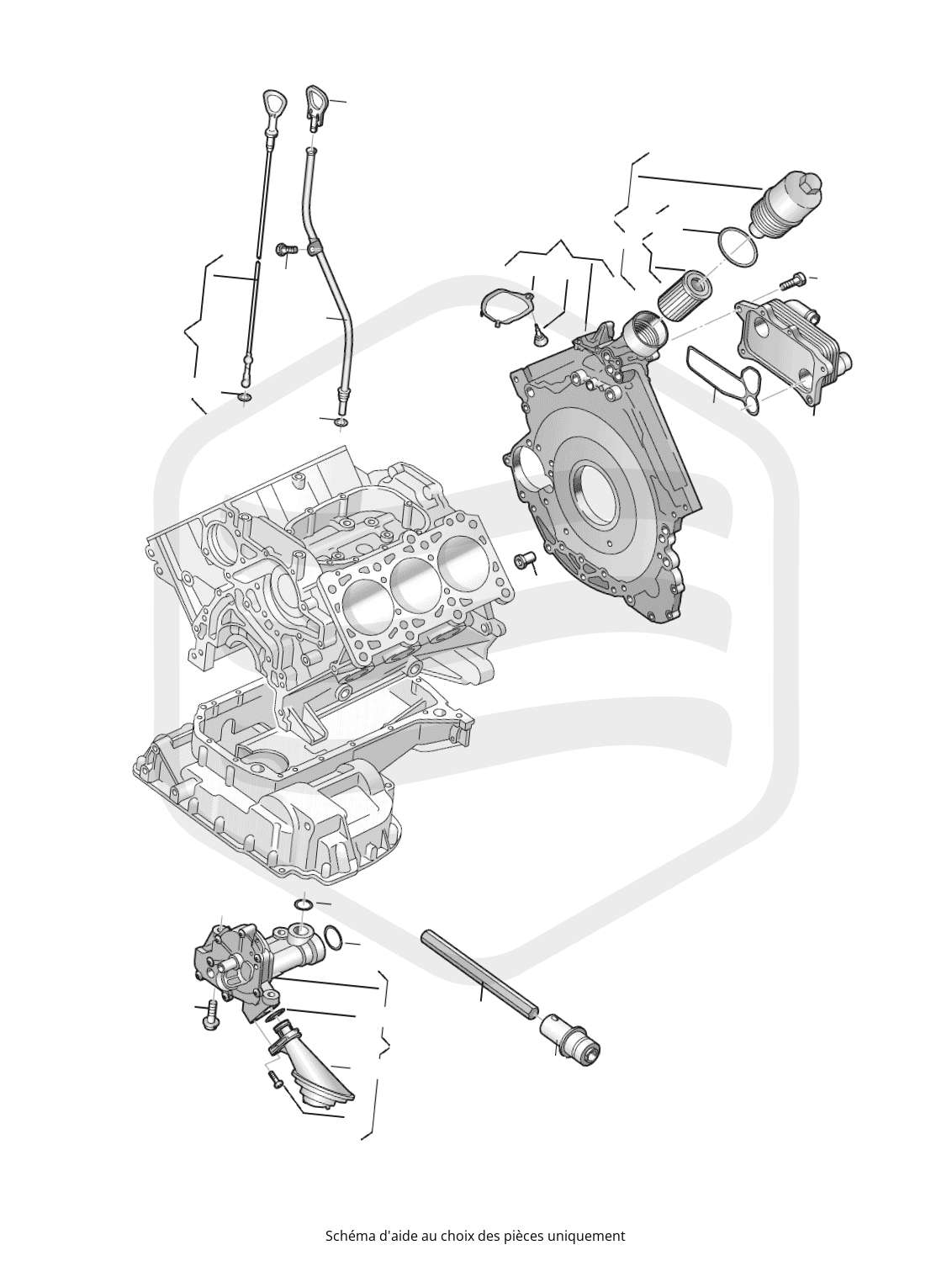 Schéma d'aide au choix des pièces uniquement