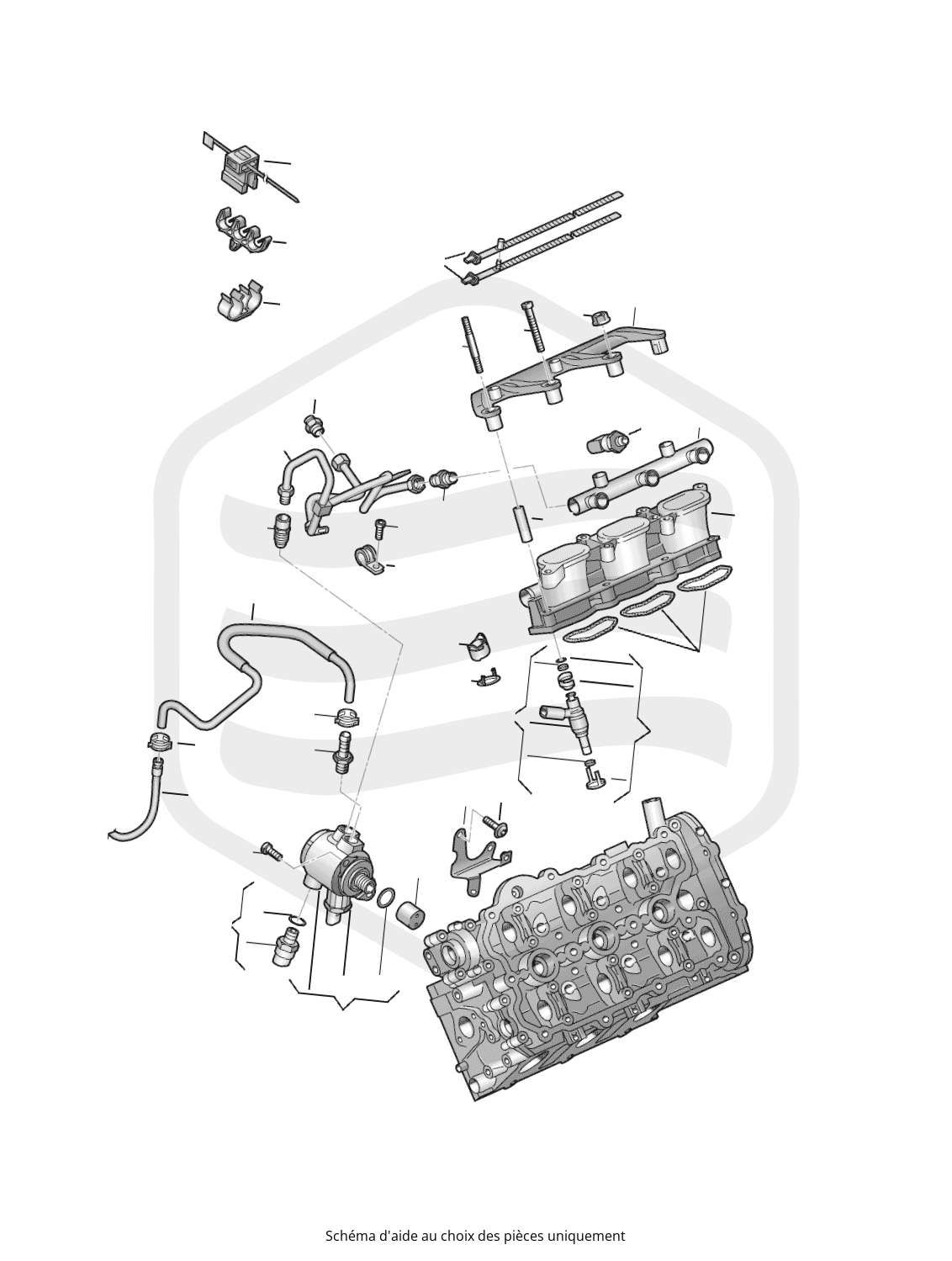 Schéma d'aide au choix des pièces uniquement