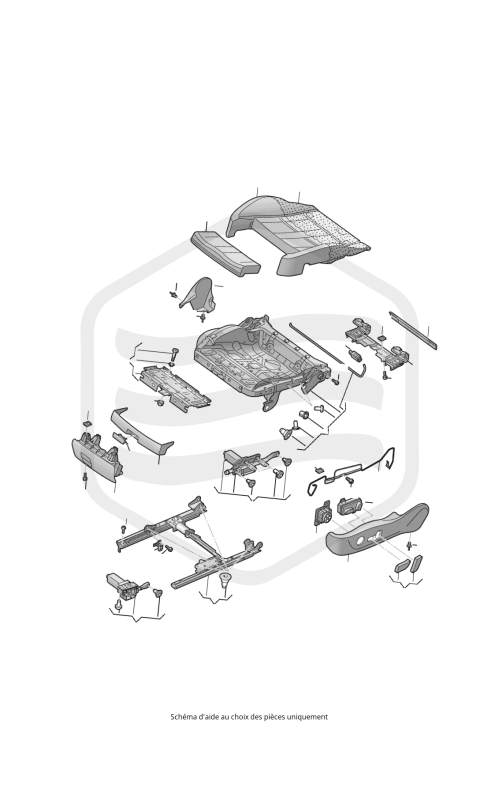 Schéma d'aide au choix des pièces uniquement