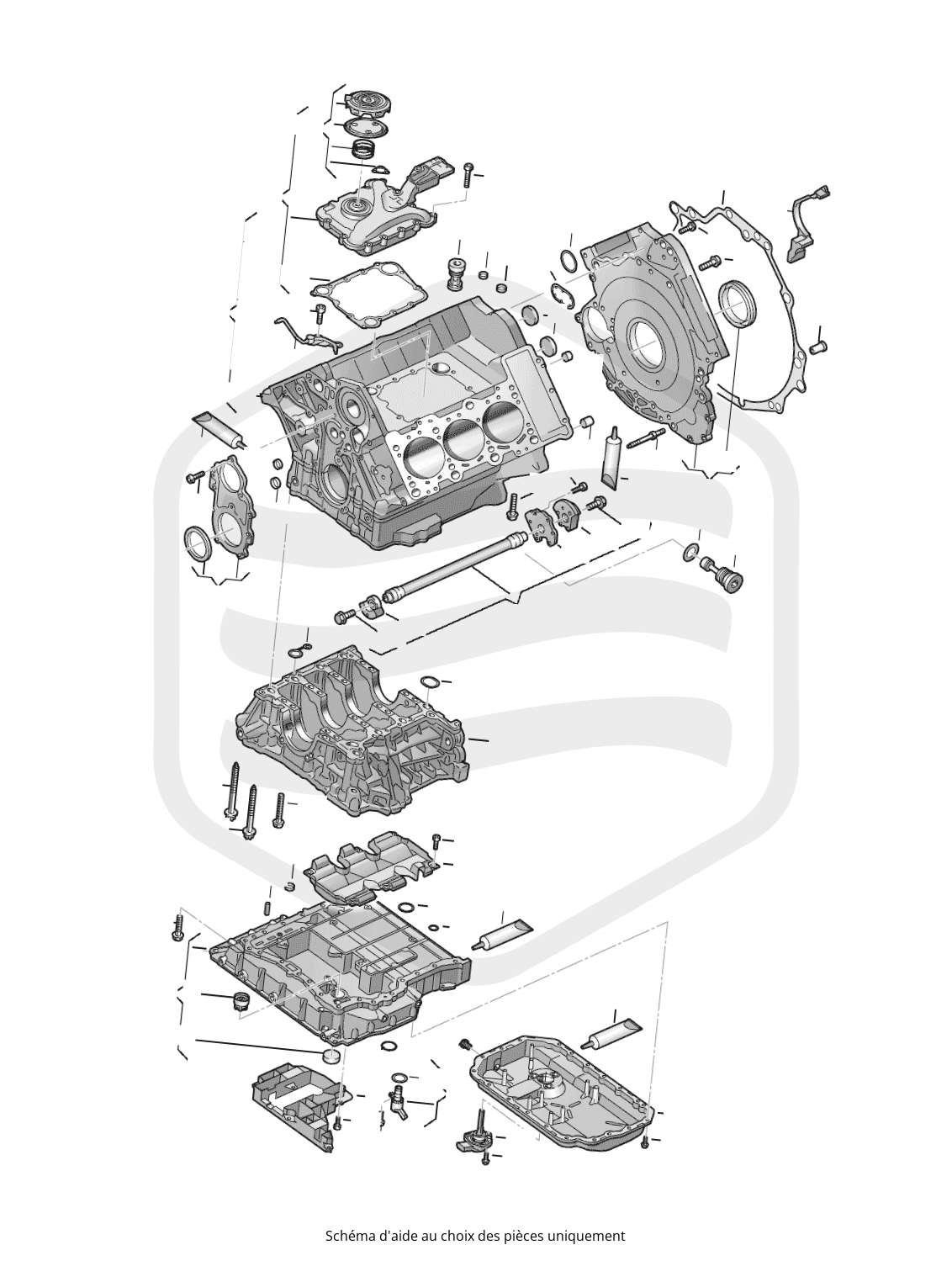 Schéma d'aide au choix des pièces uniquement