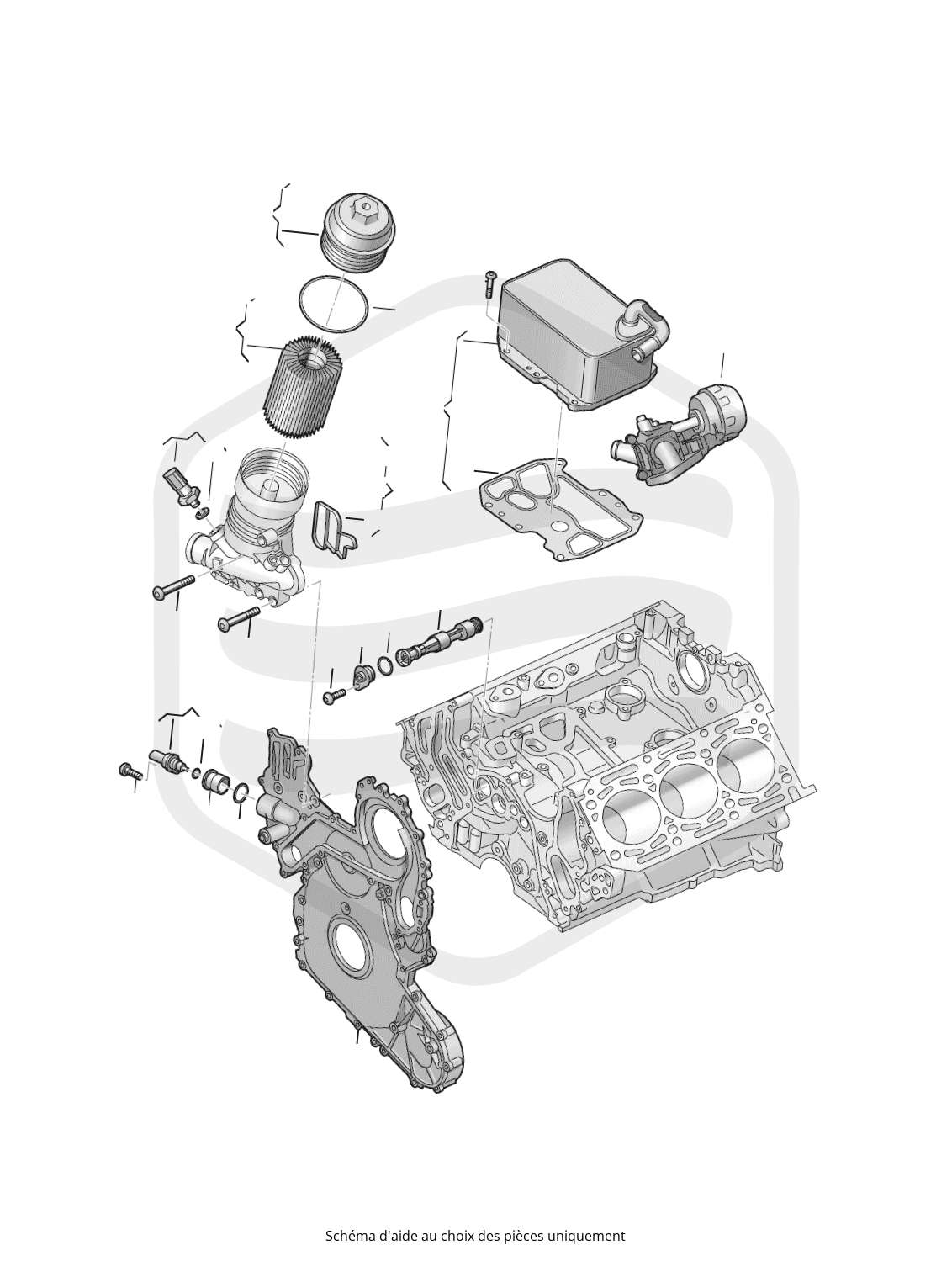 Schéma d'aide au choix des pièces uniquement