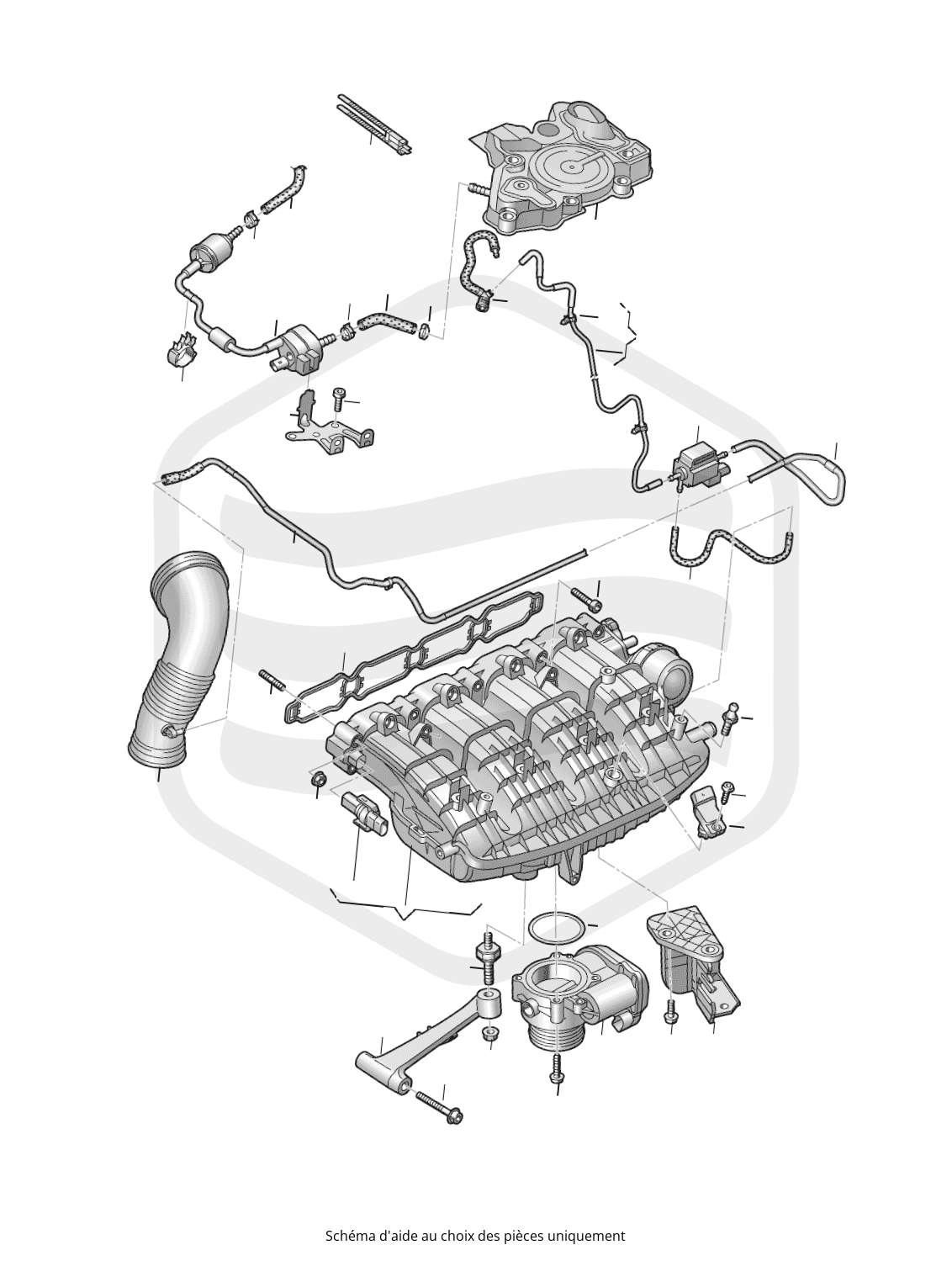 Schéma d'aide au choix des pièces uniquement