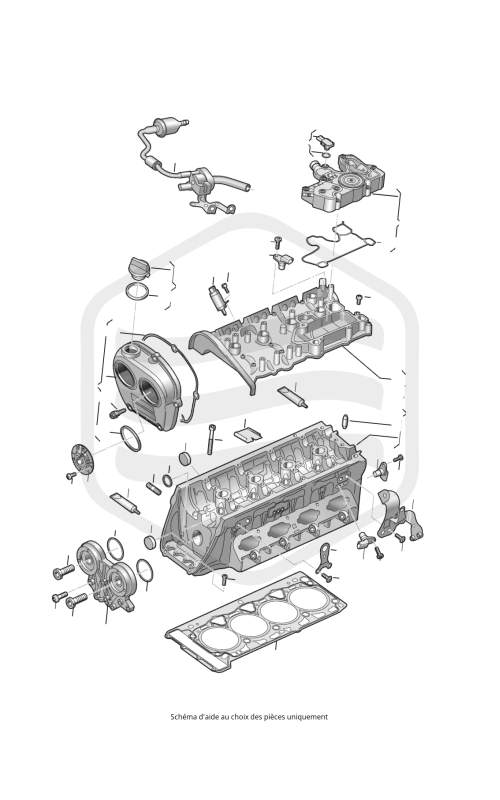 Schéma d'aide au choix des pièces uniquement