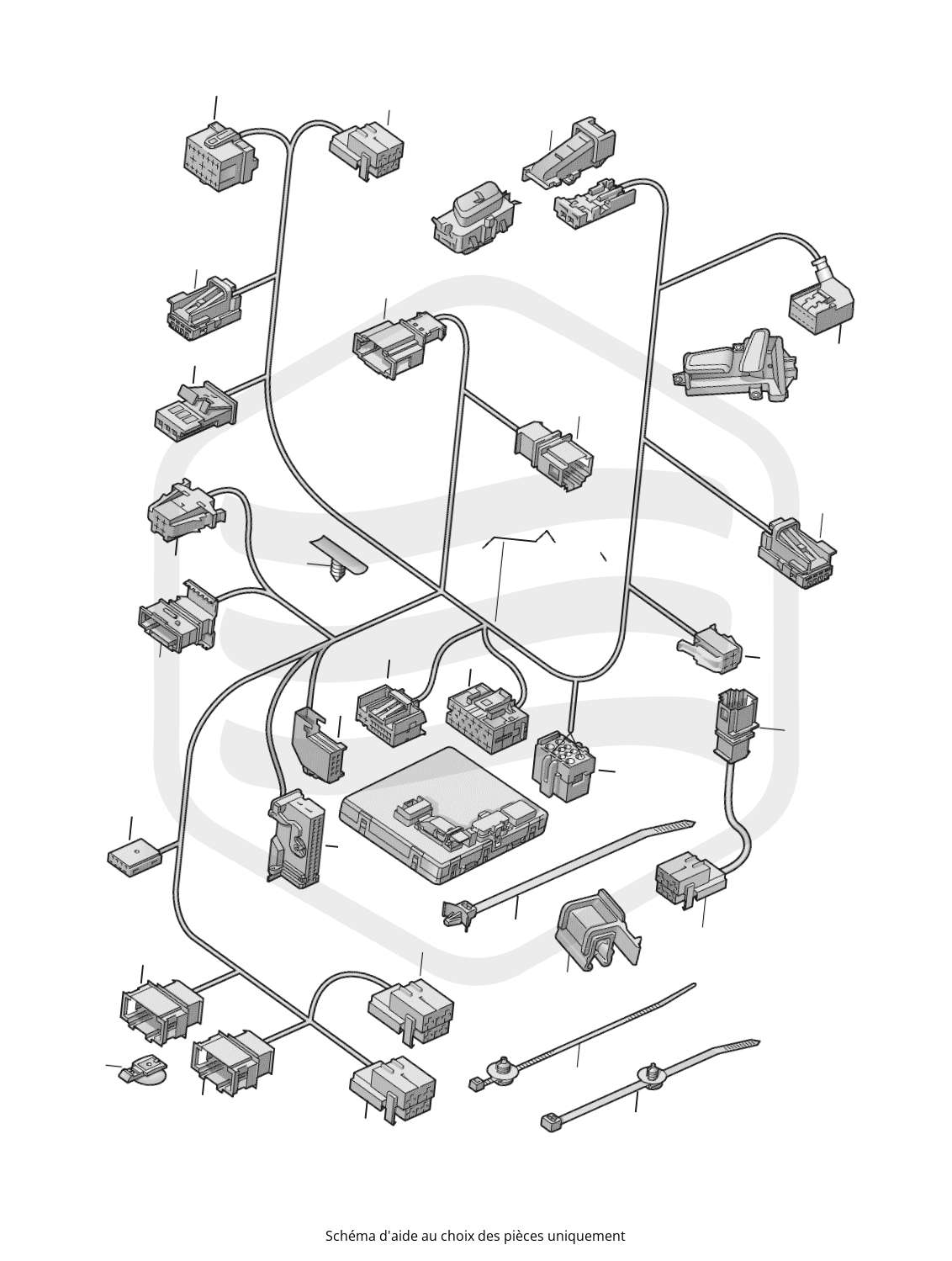 Schéma d'aide au choix des pièces uniquement