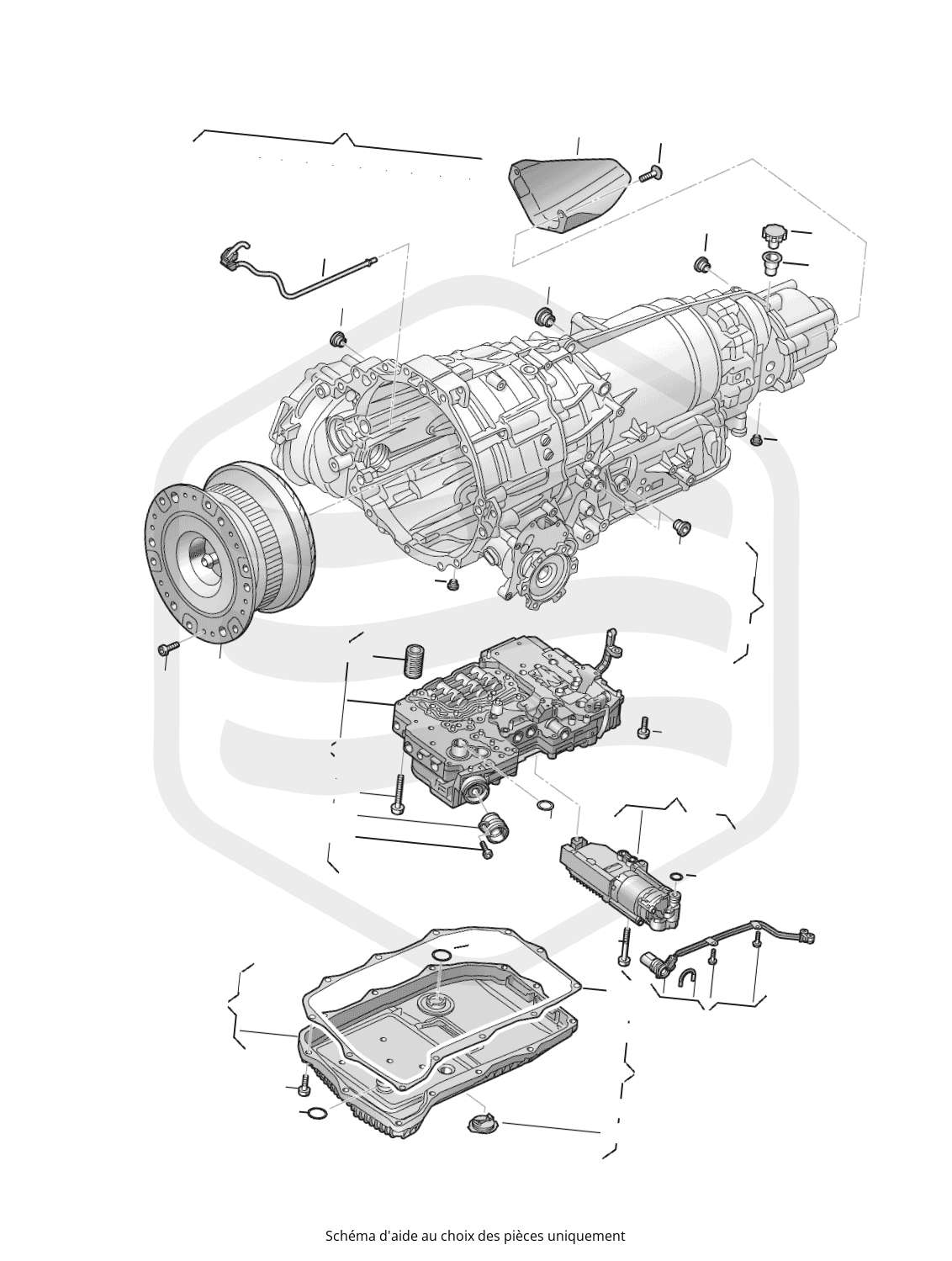 Schéma d'aide au choix des pièces uniquement