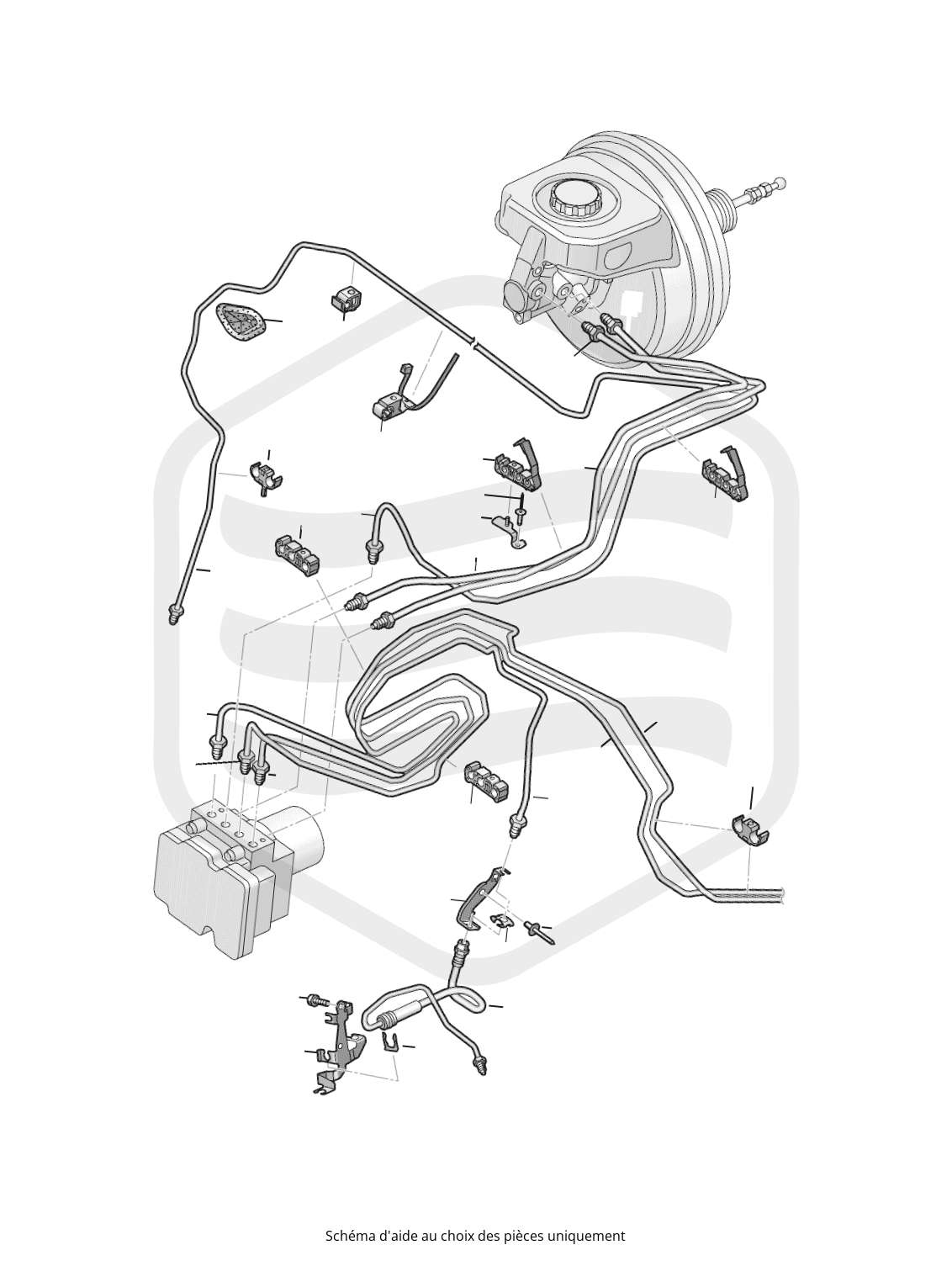 Schéma d'aide au choix des pièces uniquement